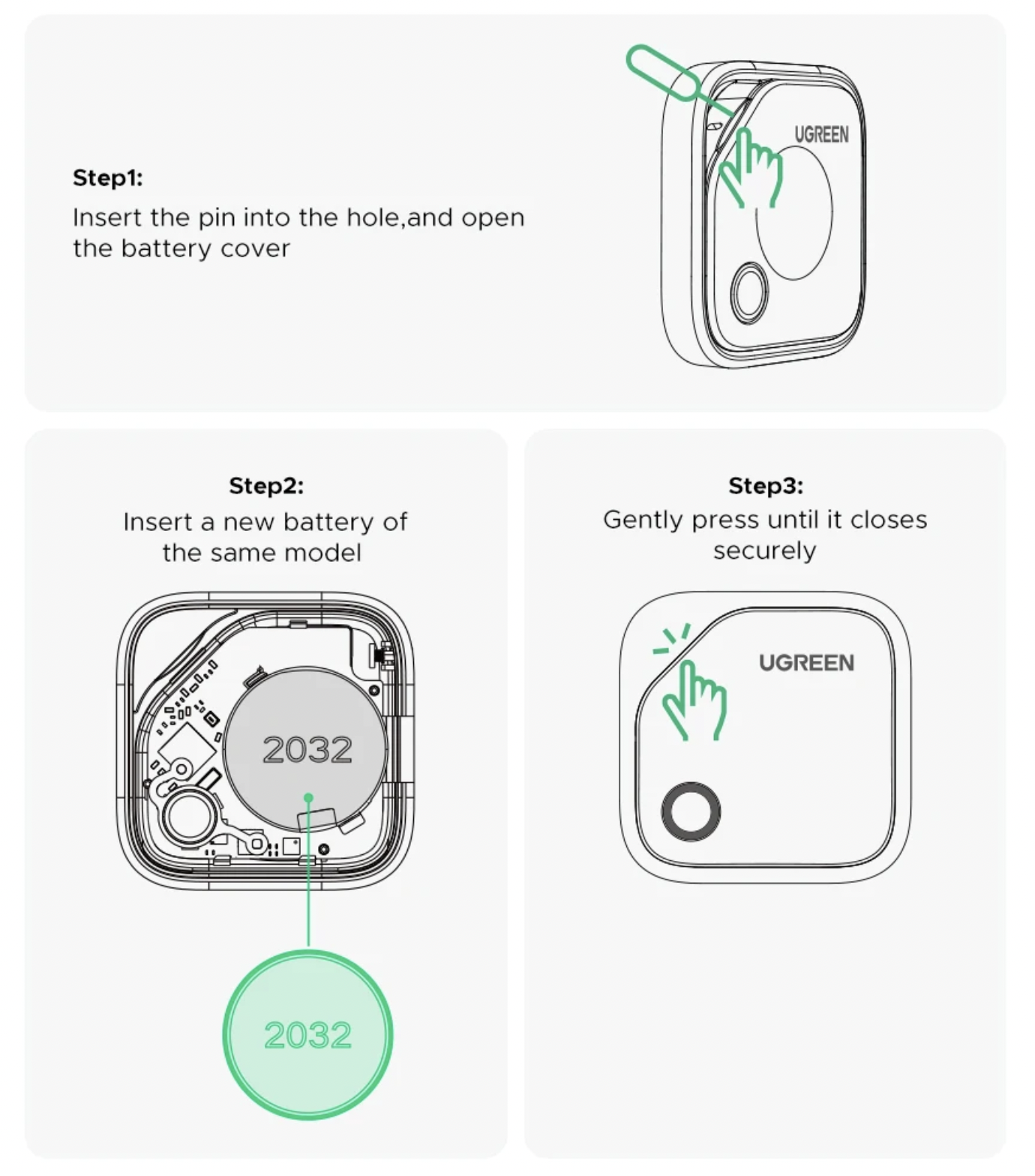 Step1:
Insert the pin into the hole,and open the battery cover

UGREEN

Step2:
Insert a new battery of the same model

2032

2032

Step3:
Gently press until it closes securely

UGREEN