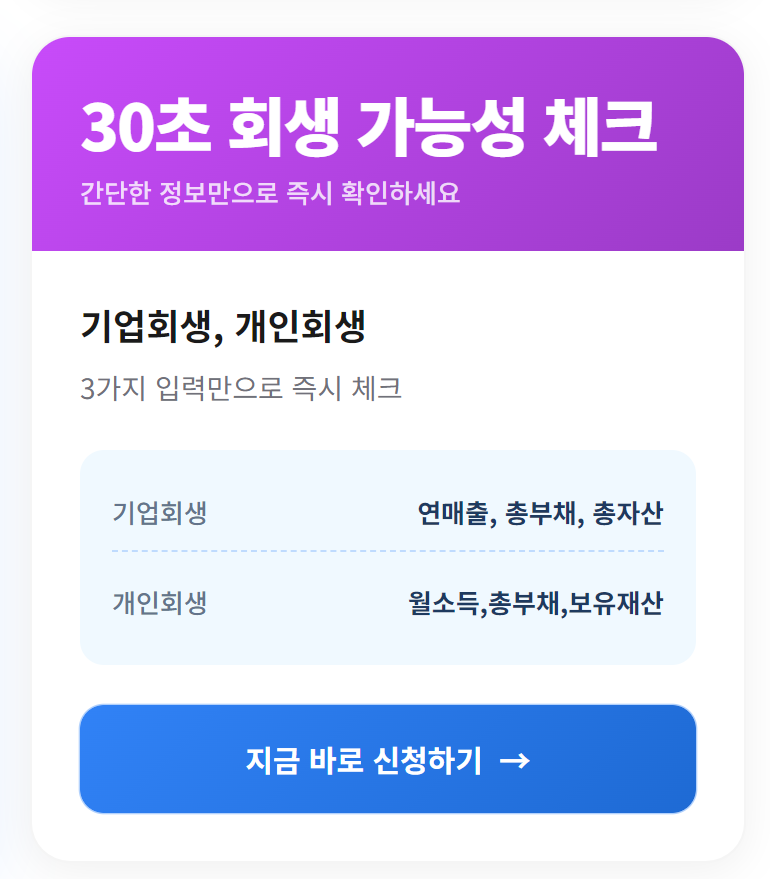 30초 회생 가능성 체크
간단한 정보만으로 즉시 확인하세요

기업회생, 개인회생
3가지 입력만으로 즉시 체크

| 기업회생 | 연매출, 총부채, 총자산 |
|---|---|
| 개인회생 | 월소득,총부채,보유재산 |

지금 바로 신청하기 →