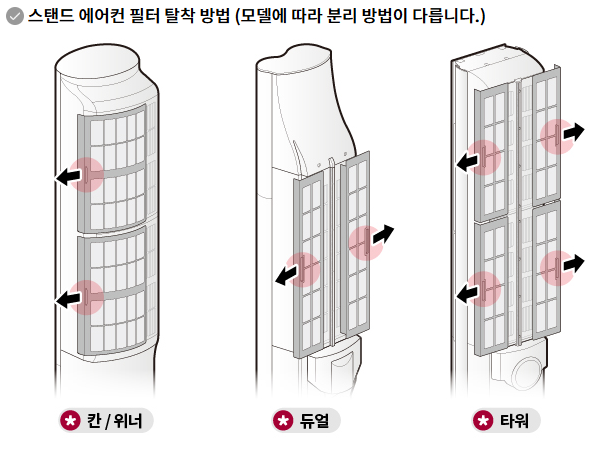 스탠드 에어컨 필터 탈착 방법 (모델에 따라 분리 방법이 다릅니다.)

칸 / 위너

듀얼

타워