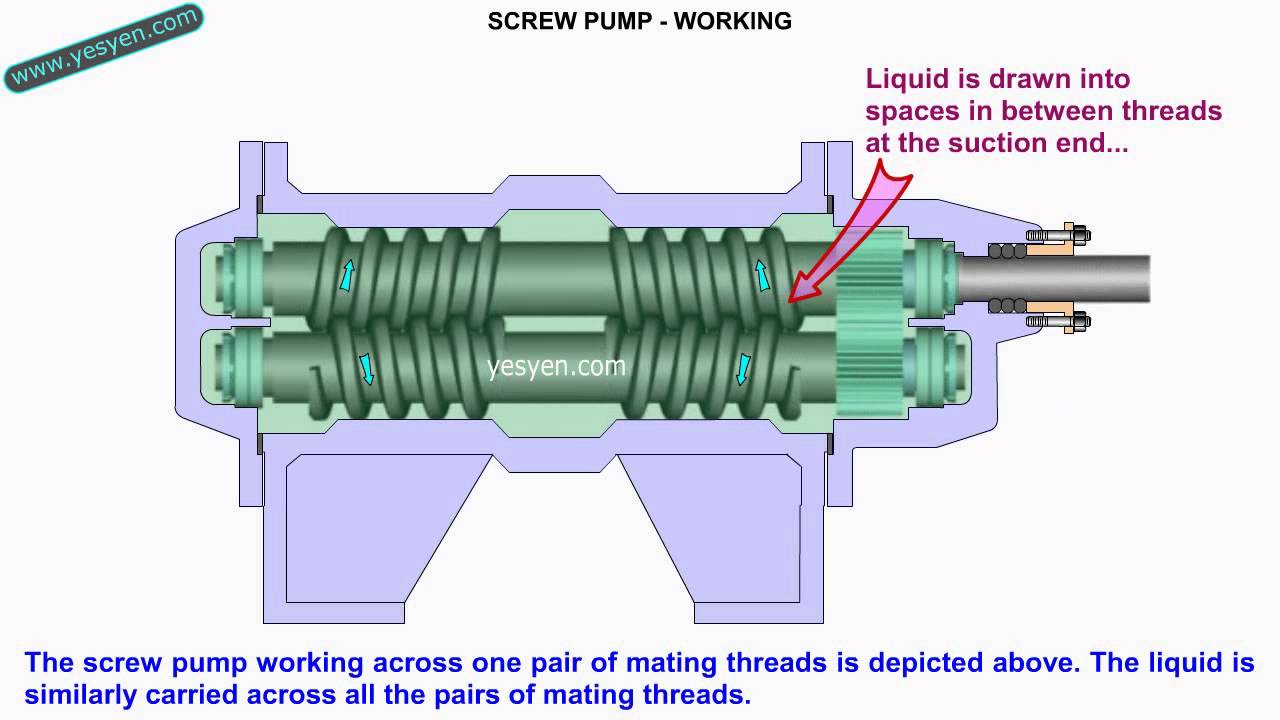 www.yesyen.com

SCREW PUMP - WORKING

Liquid is drawn into spaces in between threads at the suction end...

yesyen.com

The screw pump working across one pair of mating threads is depicted above. The liquid is similarly carried across all the pairs of mating threads.