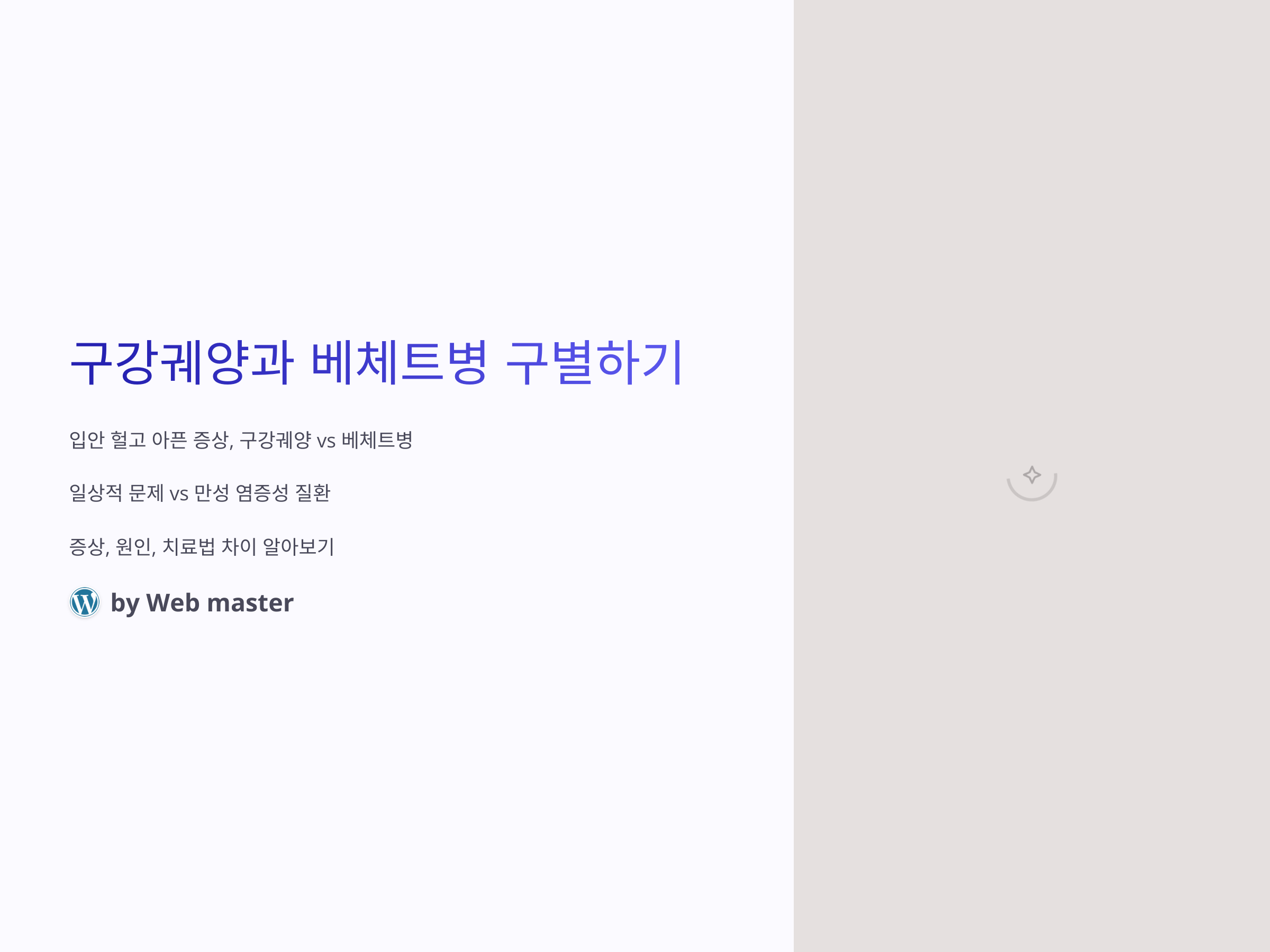 구강궤양과 베체트병 구별하기

입안 헐고 아픈 증상, 구강궤양 vs 베체트병

일상적 문제 vs 만성 염증성 질환

증상, 원인, 치료법 차이 알아보기

by Web master