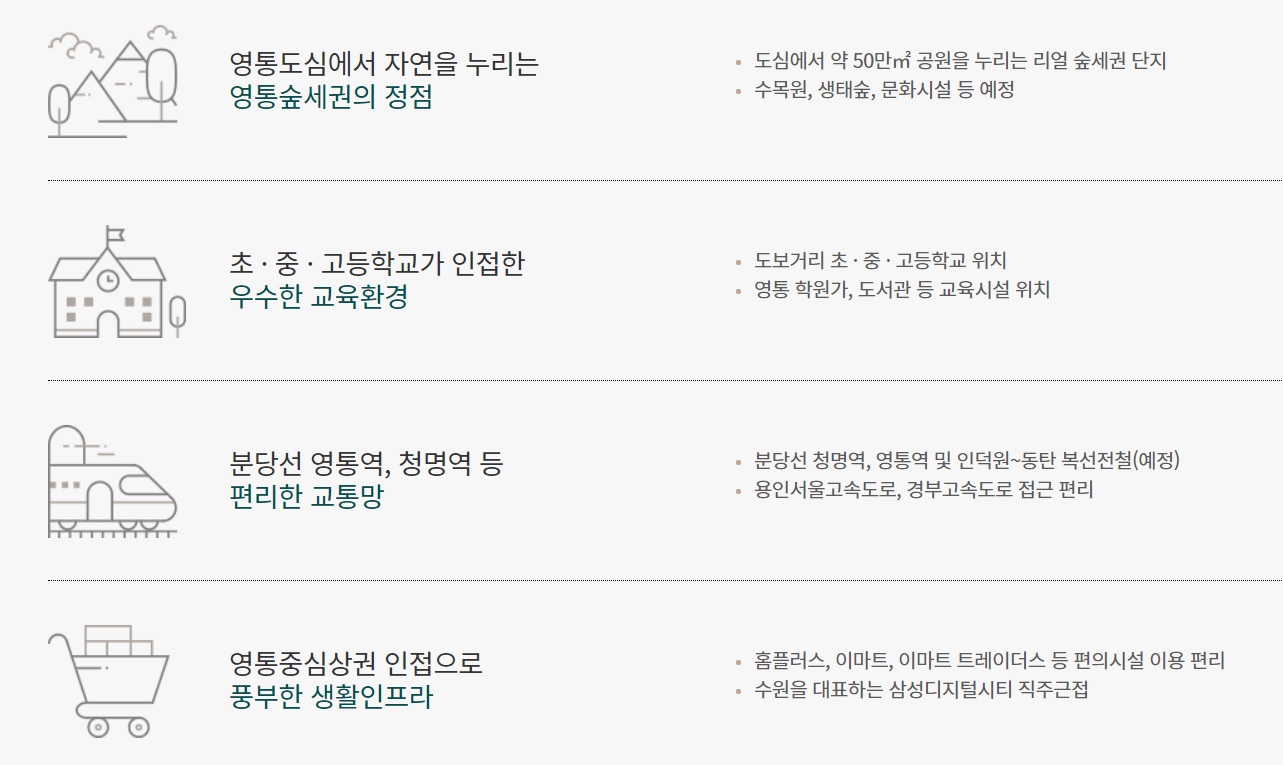 영통도심에서 자연을 누리는
영통숲세권의 정점

• 도심에서 약 50만㎡ 공원을 누리는 리얼 숲세권 단지
• 수목원, 생태숲, 문화시설 등 예정

초 · 중 · 고등학교가 인접한
우수한 교육환경

• 도보거리 초 · 중 · 고등학교 위치
• 영통 학원가, 도서관 등 교육시설 위치

분당선 영통역, 청명역 등
편리한 교통망

• 분당선 청명역, 영통역 및 인덕원~동탄 복선전철(예정)
• 용인서울고속도로, 경부고속도로 접근 편리

영통중심상권 인접으로
풍부한 생활인프라

• 홈플러스, 이마트, 이마트 트레이더스 등 편의시설 이용 편리
• 수원을 대표하는 삼성디지털시티 직주근접