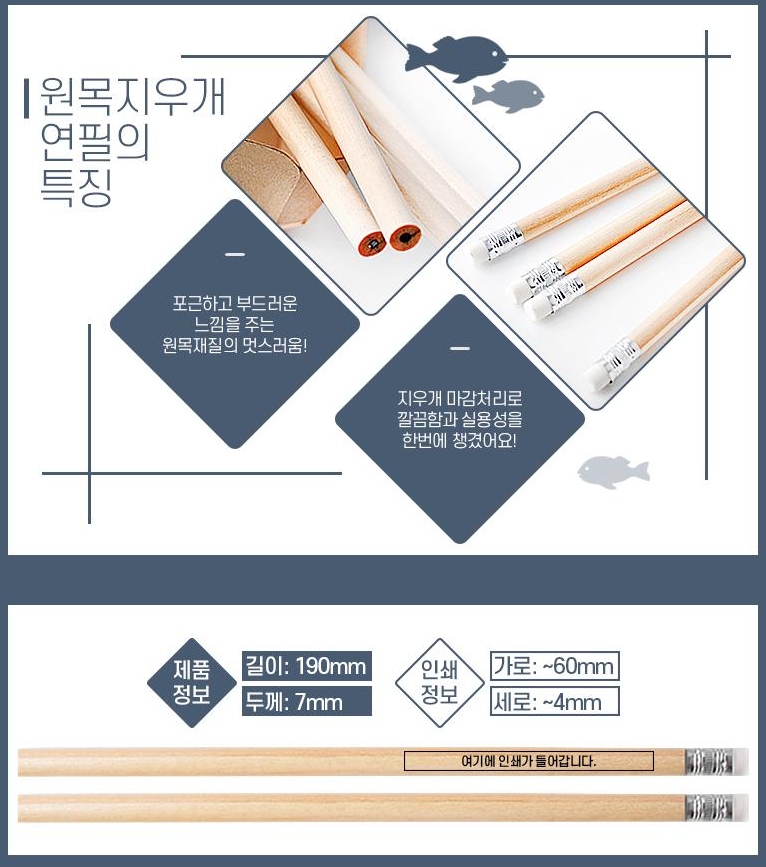 원목지우개
연필의
특징

포근하고 부드러운
느낌을 주는
원목재질의 멋스러움!

지우개 마감처리로
깔끔함과 실용성을
한번에 챙겼어요!

제품
정보

길이: 190mm

두께: 7mm

인쇄
정보

가로: ~60mm

세로: ~4mm

여기에 인쇄가 들어갑니다.