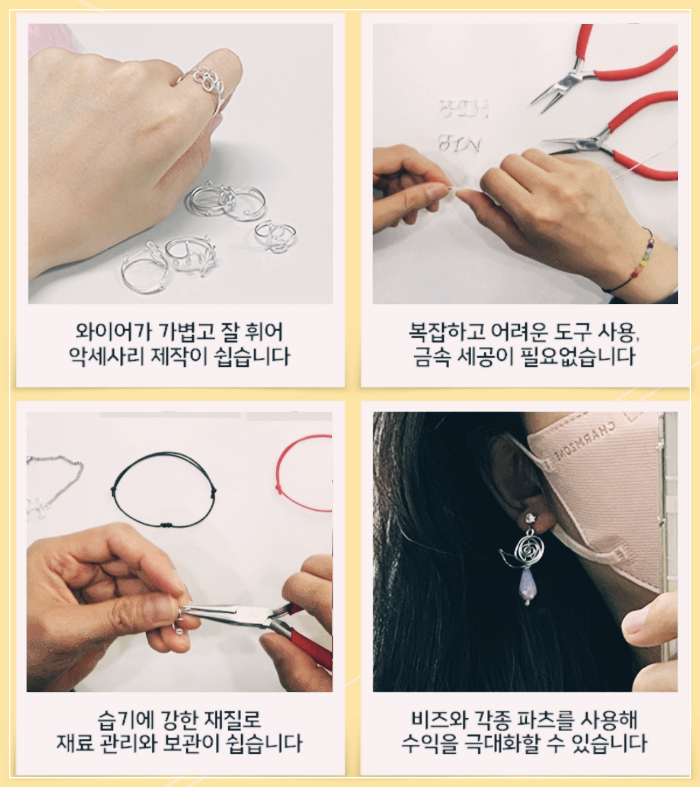 와이어가 가볍고 잘 휘어
악세사리 제작이 쉽습니다

복잡하고 어려운 도구 사용,
금속 세공이 필요없습니다

습기에 강한 재질로
재료 관리와 보관이 쉽습니다

CHARMZONE

비즈와 각종 파츠를 사용해
수익을 극대화할 수 있습니다