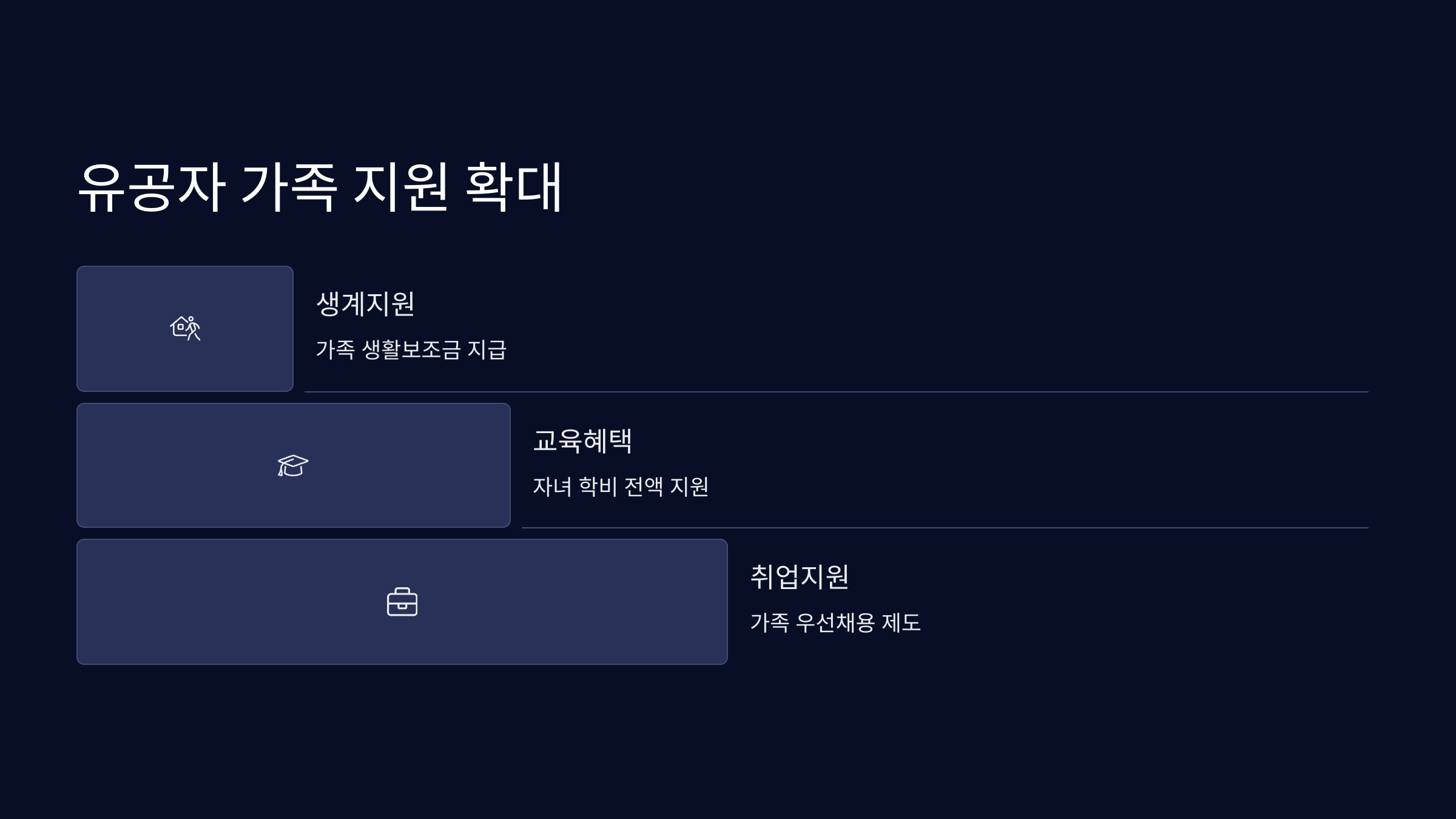 유공자 가족 지원 확대

생계지원

가족 생활보조금 지급

교육혜택

자녀 학비 전액 지원

취업지원

가족 우선채용 제도