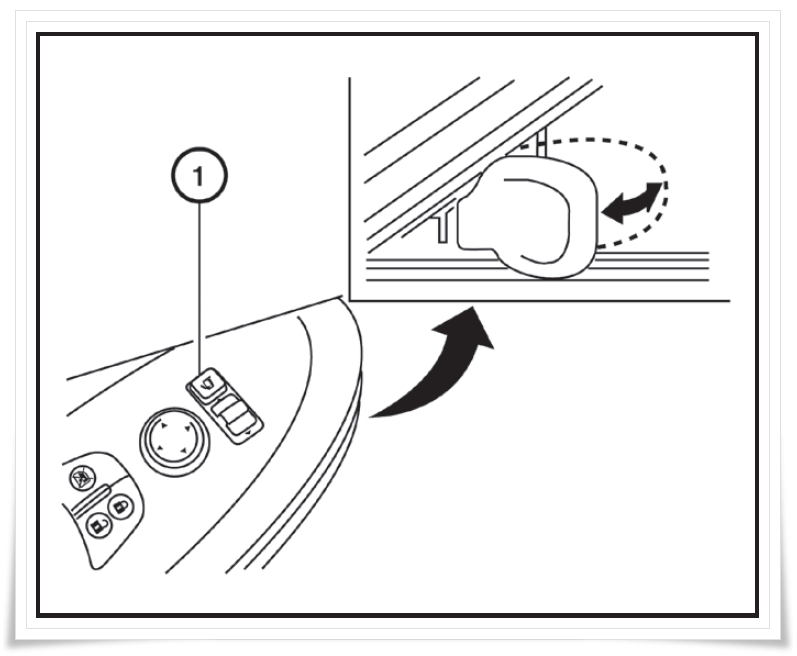 1