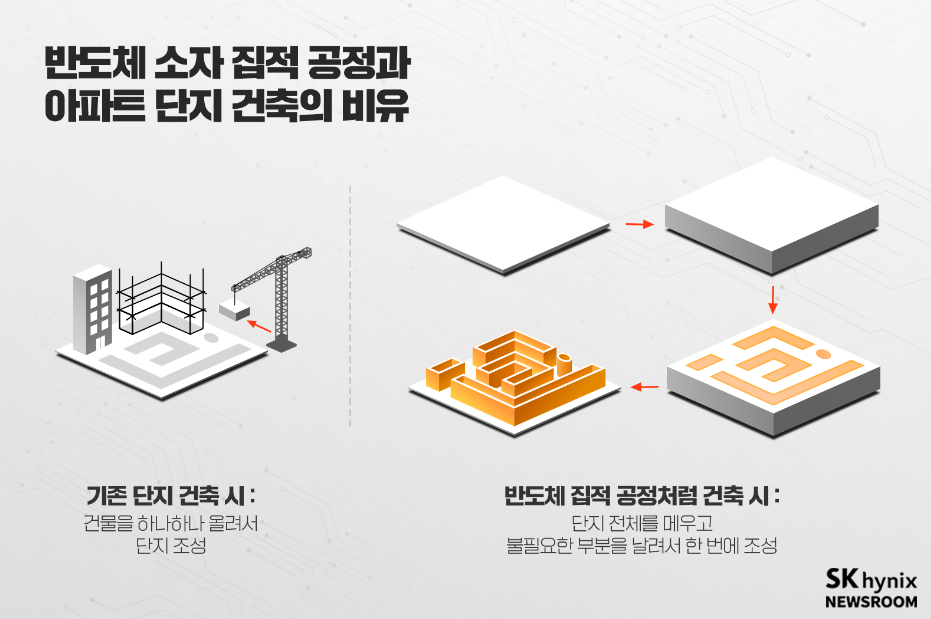 반도체 소자 집적 공정과
아파트 단지 건축의 비유

기존 단지 건축 시 :
건물을 하나하나 올려서
단지 조성

반도체 집적 공정처럼 건축 시 :
단지 전체를 메우고
불필요한 부분을 날려서 한 번에 조성

SK hynix
NEWSROOM