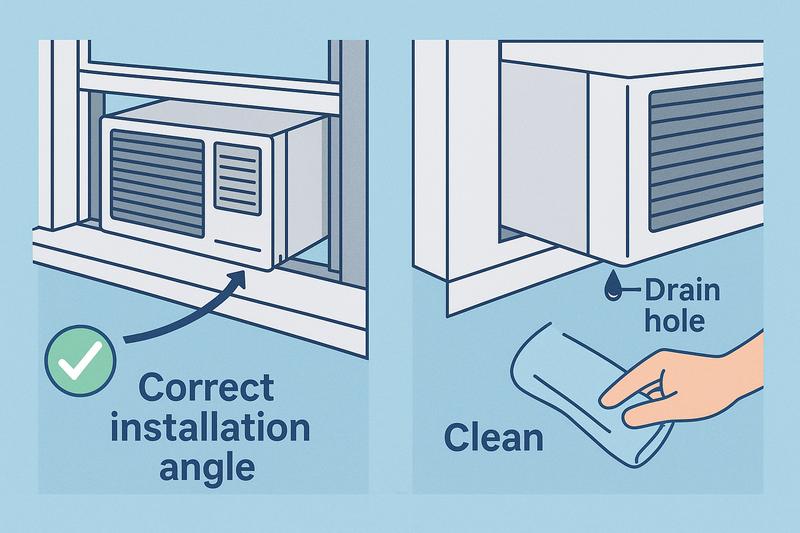 Correct installation angle

Drain hole

Clean