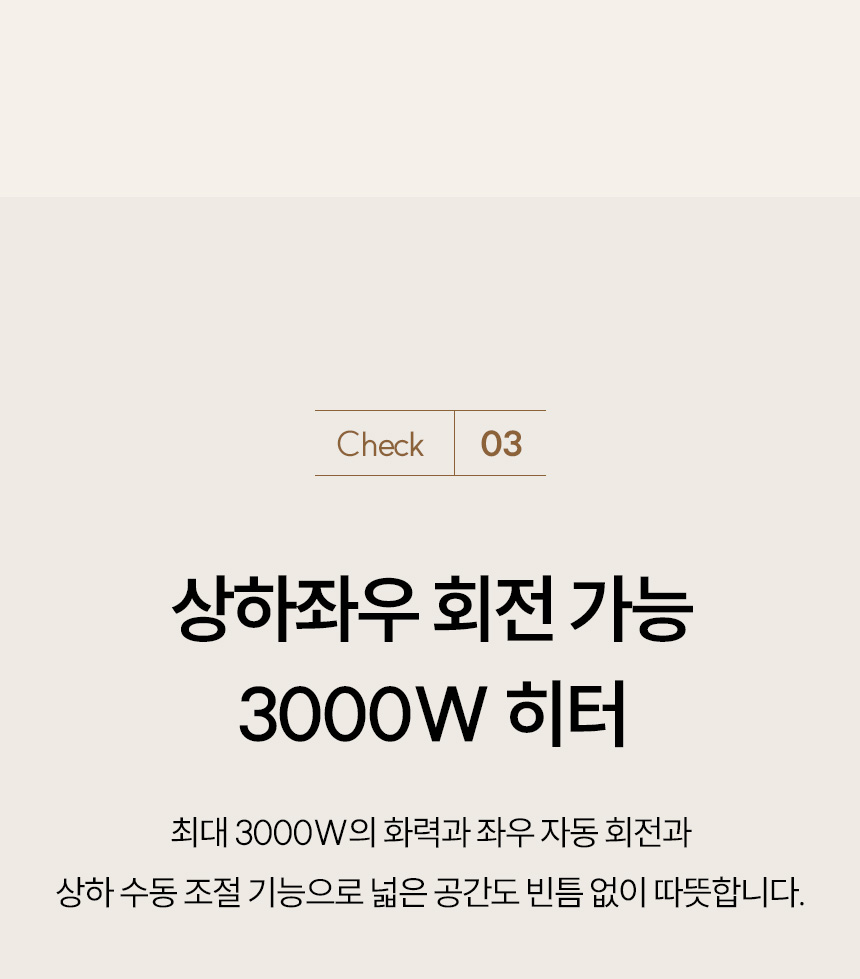 Check 03

상하좌우 회전 가능
3000W 히터

최대 3000W의 화력과 좌우 자동 회전과
상하 수동 조절 기능으로 넓은 공간도 빈틈 없이 따뜻합니다.