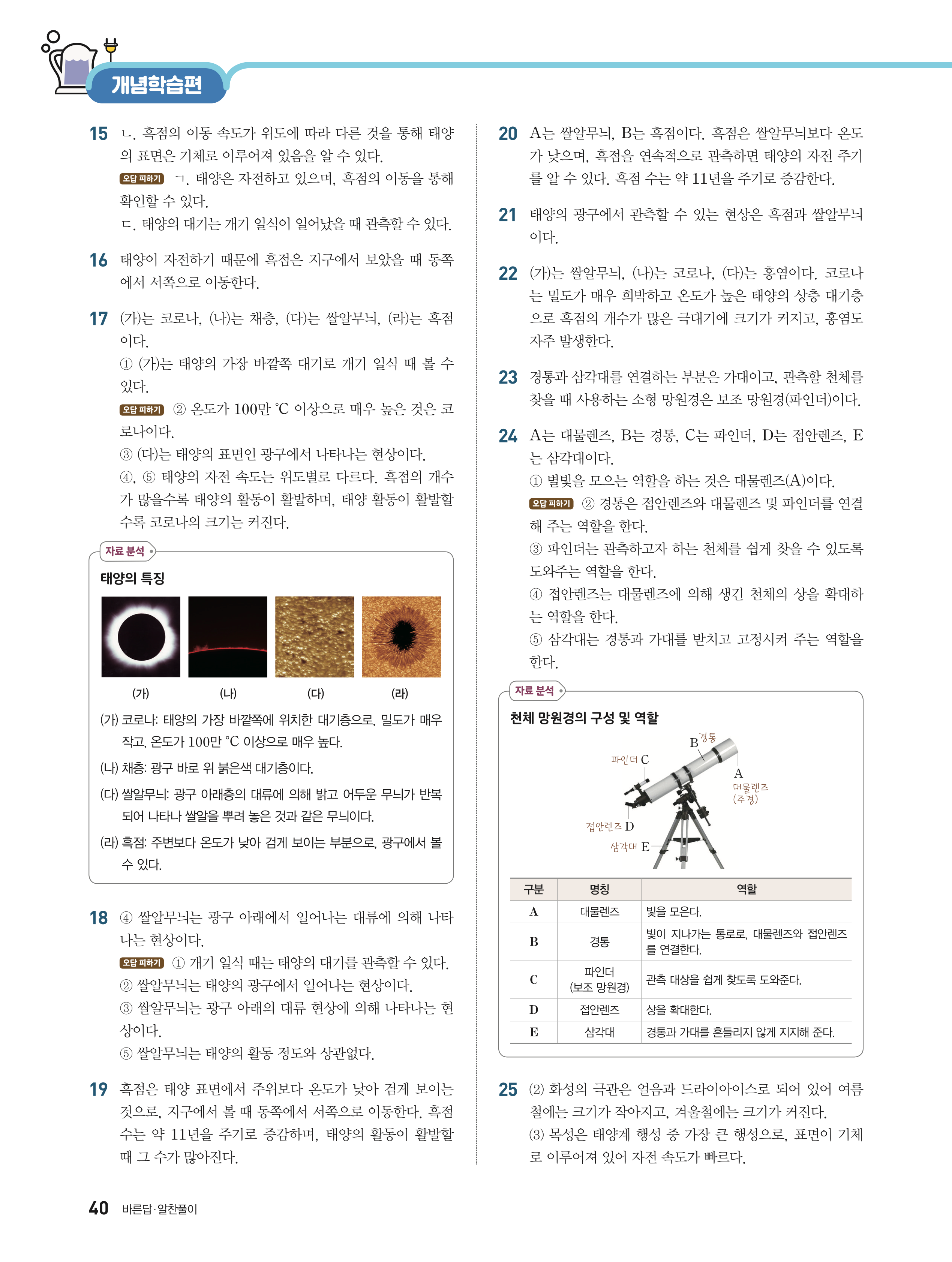 개념학습편

15 ㄴ. 흑점의 이동 속도가 위도에 따라 다른 것을 통해 태양의 표면은 기체로 이루어져 있음을 알 수 있다.
오답 피하기 ㄱ. 태양은 자전하고 있으며, 흑점의 이동을 통해 확인할 수 있다.
ㄷ. 태양의 대기는 개기 일식이 일어났을 때 관측할 수 있다.

16 태양이 자전하기 때문에 흑점은 지구에서 보았을 때 동쪽에서 서쪽으로 이동한다.

17 (가)는 코로나, (나)는 채층, (다)는 쌀알무늬, (라)는 흑점이다.
① (가)는 태양의 가장 바깥쪽 대기로 개기 일식 때 볼 수 있다.
오답 피하기 ② 온도가 100만 °C 이상으로 매우 높은 것은 코로나이다.
③ (다)는 태양의 표면인 광구에서 나타나는 현상이다.
④, ⑤ 태양의 자전 속도는 위도별로 다르다. 흑점의 개수가 많을수록 태양의 활동이 활발하며, 태양 활동이 활발할수록 코로나의 크기는 커진다.

자료 분석
태양의 특징
(가) (나) (다) (라)
(가) 코로나: 태양의 가장 바깥쪽에 위치한 대기층으로, 밀도가 매우 작고, 온도가 100만 °C 이상으로 매우 높다.
(나) 채층: 광구 바로 위 붉은색 대기층이다.
(다) 쌀알무늬: 광구 아래층의 대류에 의해 밝고 어두운 무늬가 반복되어 나타나 쌀알을 뿌려 놓은 것과 같은 무늬이다.
(라) 흑점: 주변보다 온도가 낮아 검게 보이는 부분으로, 광구에서 볼 수 있다.

18 ④ 쌀알무늬는 광구 아래에서 일어나는 대류에 의해 나타나는 현상이다.
오답 피하기 ① 개기 일식 때는 태양의 대기를 관측할 수 있다.
② 쌀알무늬는 태양의 광구에서 일어나는 현상이다.
③ 쌀알무늬는 광구 아래의 대류 현상에 의해 나타나는 현상이다.
⑤ 쌀알무늬는 태양의 활동 정도와 상관없다.

19 흑점은 태양 표면에서 주위보다 온도가 낮아 검게 보이는 것으로, 지구에서 볼 때 동쪽에서 서쪽으로 이동한다. 흑점 수는 약 11년을 주기로 증감하며, 태양의 활동이 활발할 때 그 수가 많아진다.

20 A는 쌀알무늬, B는 흑점이다. 흑점은 쌀알무늬보다 온도가 낮으며, 흑점을 연속적으로 관측하면 태양의 자전 주기를 알 수 있다. 흑점 수는 약 11년을 주기로 증감한다.

21 태양의 광구에서 관측할 수 있는 현상은 흑점과 쌀알무늬이다.

22 (가)는 쌀알무늬, (나)는 코로나, (다)는 홍염이다. 코로나는 밀도가 매우 희박하고 온도가 높은 태양의 상층 대기층으로 흑점의 개수가 많은 극대기에 크기가 커지고, 홍염도 자주 발생한다.

23 경통과 삼각대를 연결하는 부분은 가대이고, 관측할 천체를 찾을 때 사용하는 소형 망원경은 보조 망원경(파인더)이다.

24 A는 대물렌즈, B는 경통, C는 파인더, D는 접안렌즈, E는 삼각대이다.
① 별빛을 모으는 역할을 하는 것은 대물렌즈(A)이다.
오답 피하기 ② 경통은 접안렌즈와 대물렌즈 및 파인더를 연결해 주는 역할을 한다.
③ 파인더는 관측하고자 하는 천체를 쉽게 찾을 수 있도록 도와주는 역할을 한다.
④ 접안렌즈는 대물렌즈에 의해 생긴 천체의 상을 확대하는 역할을 한다.
⑤ 삼각대는 경통과 가대를 받치고 고정시켜 주는 역할을 한다.

자료 분석
천체 망원경의 구성 및 역할
B 경통
파인더 C
A 대물렌즈 (주경)
접안렌즈 D
삼각대 E

| 구분 | 명칭 | 역할 |
|---|---|---|
| A | 대물렌즈 | 빛을 모은다. |
| B | 경통 | 빛이 지나가는 통로로, 대물렌즈와 접안렌즈를 연결한다. |
| C | 파인더 (보조 망원경) | 관측 대상을 쉽게 찾도록 도와준다. |
| D | 접안렌즈 | 상을 확대한다. |
| E | 삼각대 | 경통과 가대를 흔들리지 않게 지지해 준다. |

25 (2) 화성의 극관은 얼음과 드라이아이스로 되어 있어 여름철에는 크기가 작아지고, 겨울철에는 크기가 커진다.
(3) 목성은 태양계 행성 중 가장 큰 행성으로, 표면이 기체로 이루어져 있어 자전 속도가 빠르다.

40 바른답·알찬풀이