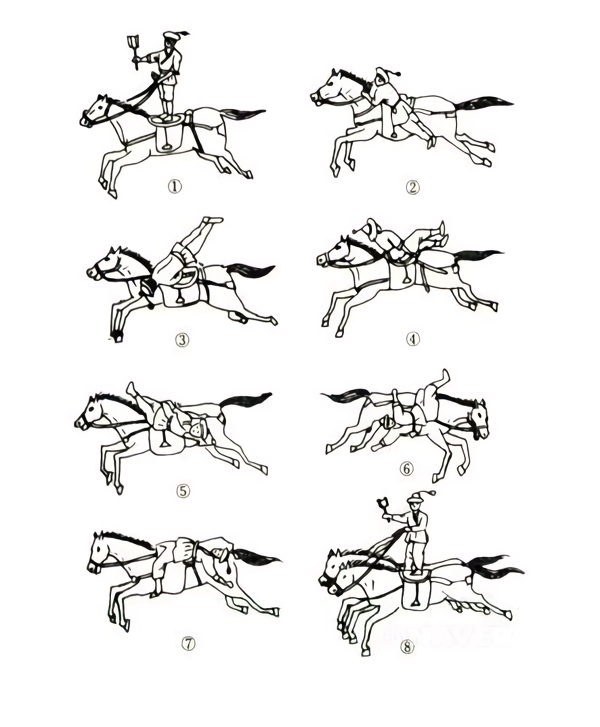 ①
②
③
④
⑤
⑥
⑦
⑧