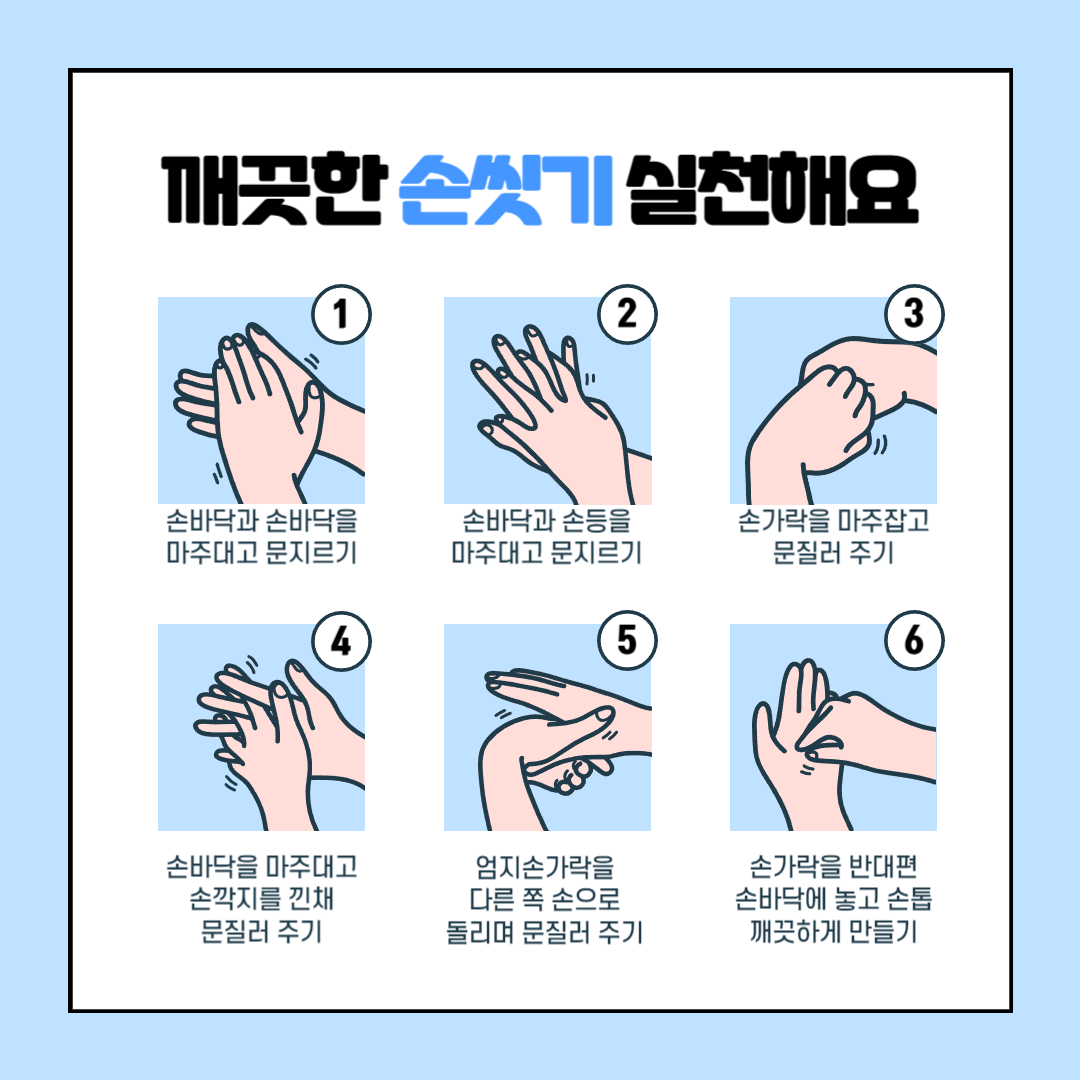 깨끗한 손씻기 실천해요

1
손바닥과 손바닥을 마주대고 문지르기

2
손바닥과 손등을 마주대고 문지르기

3
손가락을 마주잡고 문질러 주기

4
손바닥을 마주대고 손깍지를 낀채 문질러 주기

5
엄지손가락을 다른 쪽 손으로 돌리며 문질러 주기

6
손가락을 반대편 손바닥에 놓고 손톱 깨끗하게 만들기