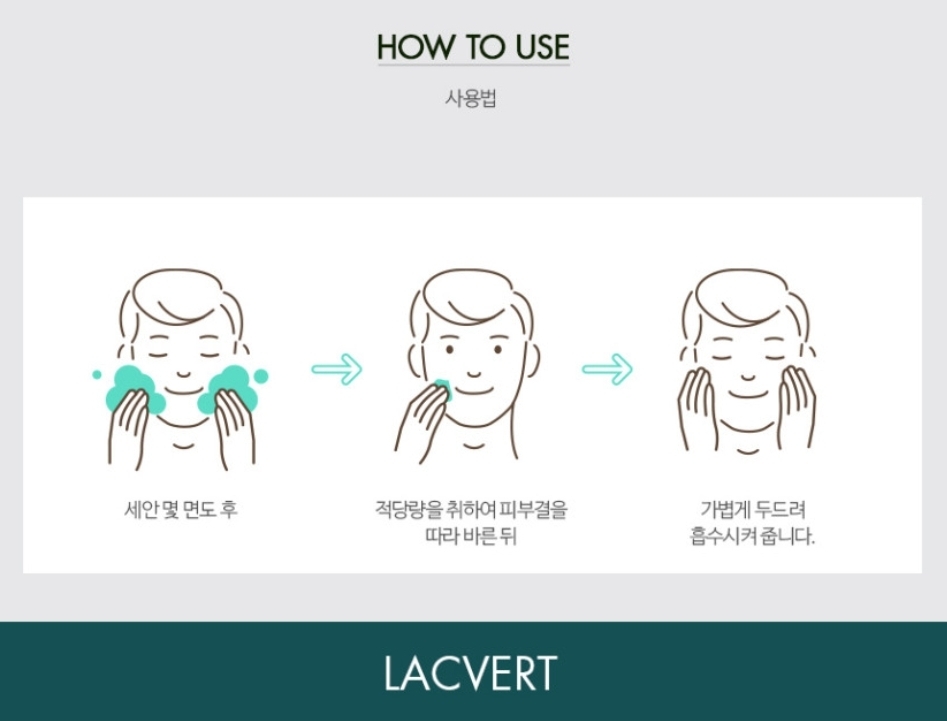 HOW TO USE

사용법

세안 및 면도 후

적당량을 취하여 피부결을 따라 바른 뒤

가볍게 두드려 흡수시켜 줍니다.

LACVERT