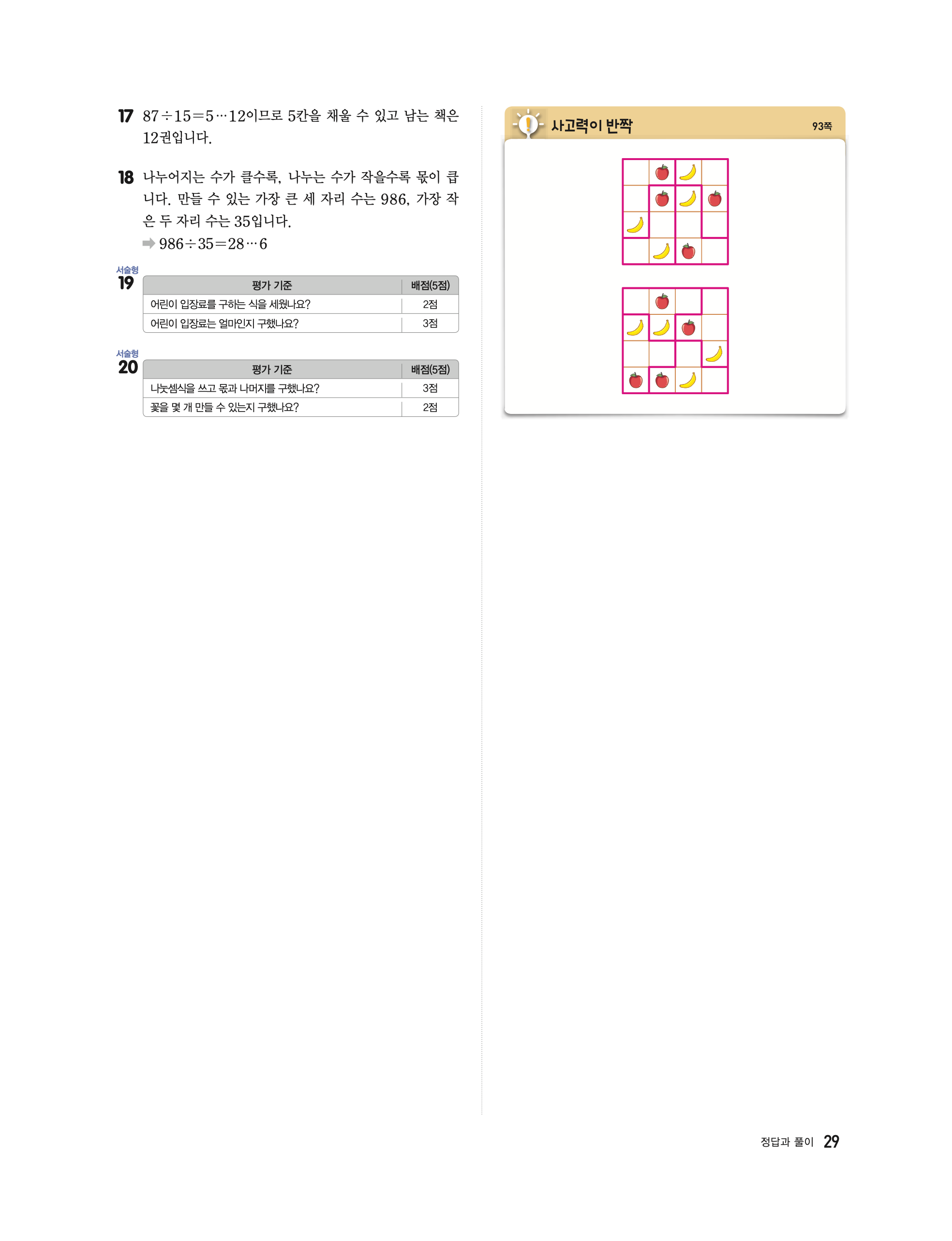 17 $87 \div 15 = 5 \cdots 12$이므로 5칸을 채울 수 있고 남는 책은 12권입니다.

18 나누어지는 수가 클수록, 나누는 수가 작을수록 몫이 큽니다. 만들 수 있는 가장 큰 세 자리 수는 986, 가장 작은 두 자리 수는 35입니다.
➡ $986 \div 35 = 28 \cdots 6$

서술형
19

| 평가 기준 | 배점(5점) |
|---|---|
| 어린이 입장료를 구하는 식을 세웠나요? | 2점 |
| 어린이 입장료는 얼마인지 구했나요? | 3점 |

서술형
20

| 평가 기준 | 배점(5점) |
|---|---|
| 나눗셈식을 쓰고 몫과 나머지를 구했나요? | 3점 |
| 꽃을 몇 개 만들 수 있는지 구했나요? | 2점 |

사고력이 반짝 93쪽

정답과 풀이 29