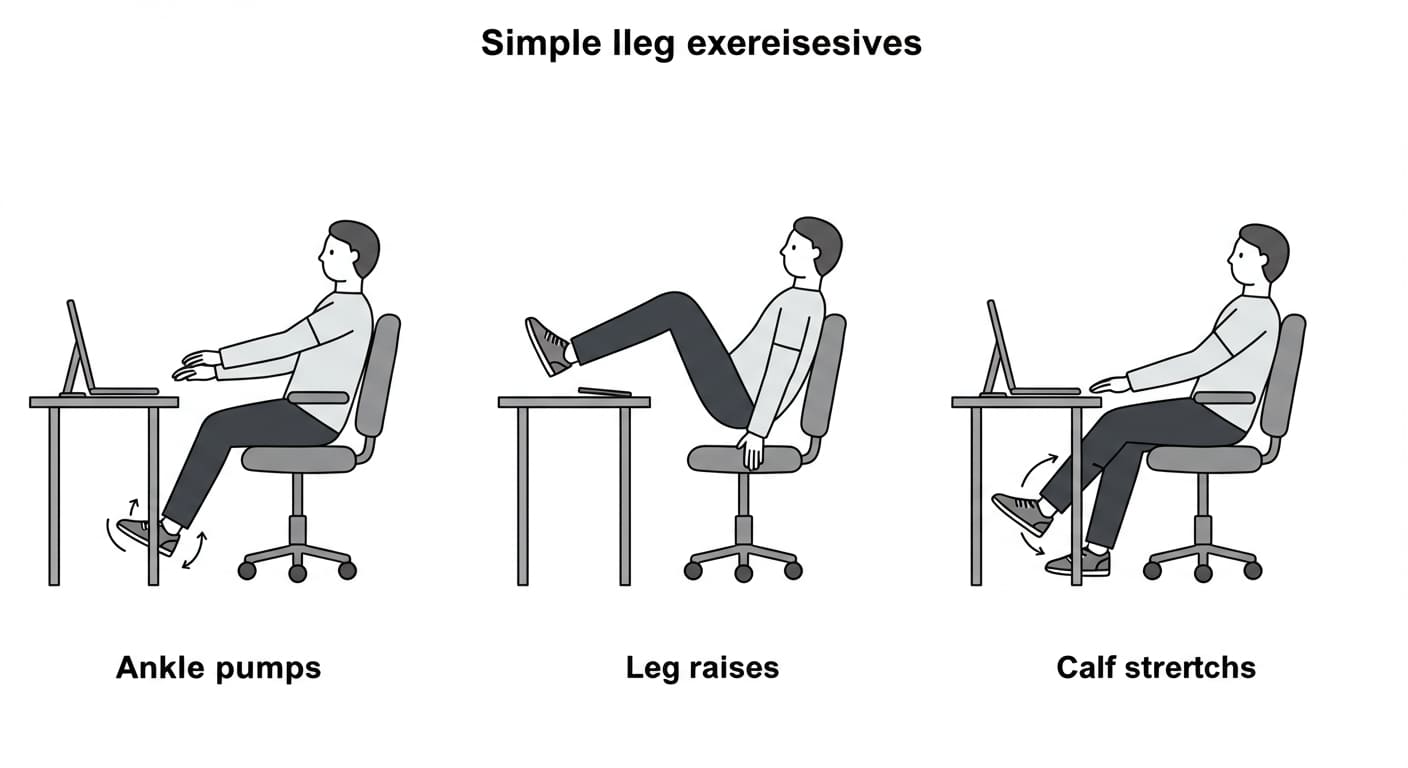 Simple lleg exereisesives

Ankle pumps

Leg raises

Calf strertchs