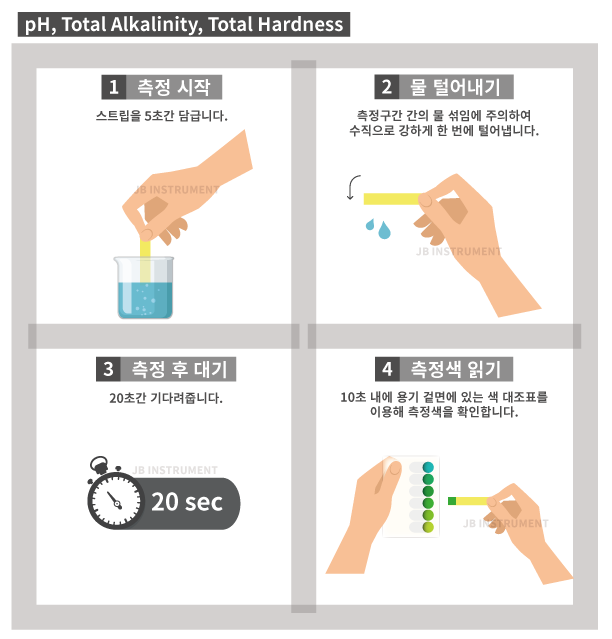 pH, Total Alkalinity, Total Hardness

1 측정 시작

스트립을 5초간 담급니다.

JB INSTRUMENT

2 물 털어내기

측정구간 간의 물 섞임에 주의하여 수직으로 강하게 한 번에 털어냅니다.

JB INSTRUMENT

3 측정 후 대기

20초간 기다려줍니다.

JB INSTRUMENT

20 sec

4 측정색 읽기

10초 내에 용기 겉면에 있는 색 대조표를 이용해 측정색을 확인합니다.

JB INSTRUMENT