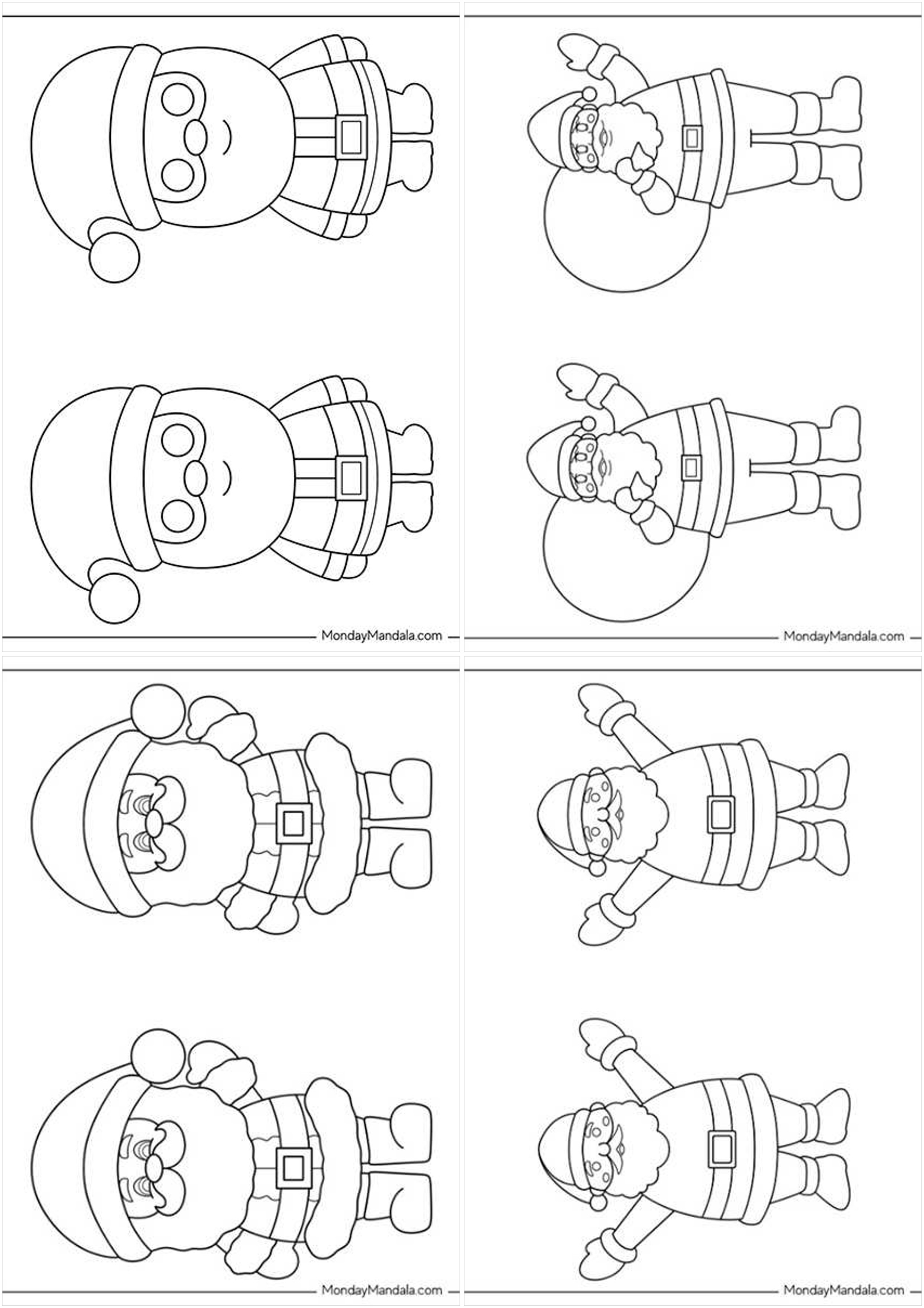 MondayMandala.com

MondayMandala.com

MondayMandala.com

MondayMandala.com