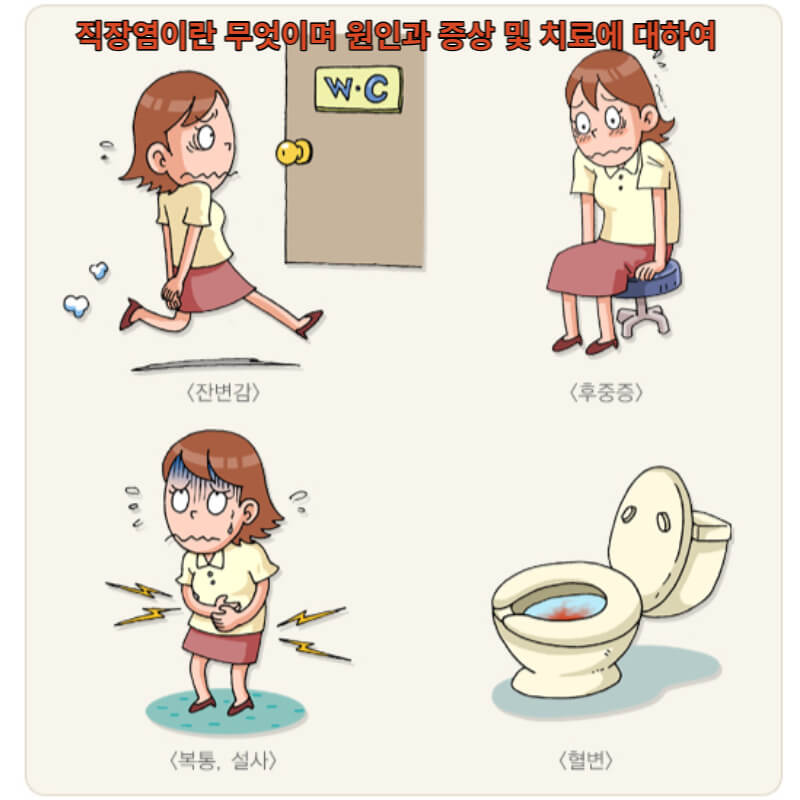 직장염이란 무엇이며 원인과 증상 및 치료에 대하여

W·C

〈잔변감〉

〈후중증〉

〈복통, 설사〉

〈혈변〉