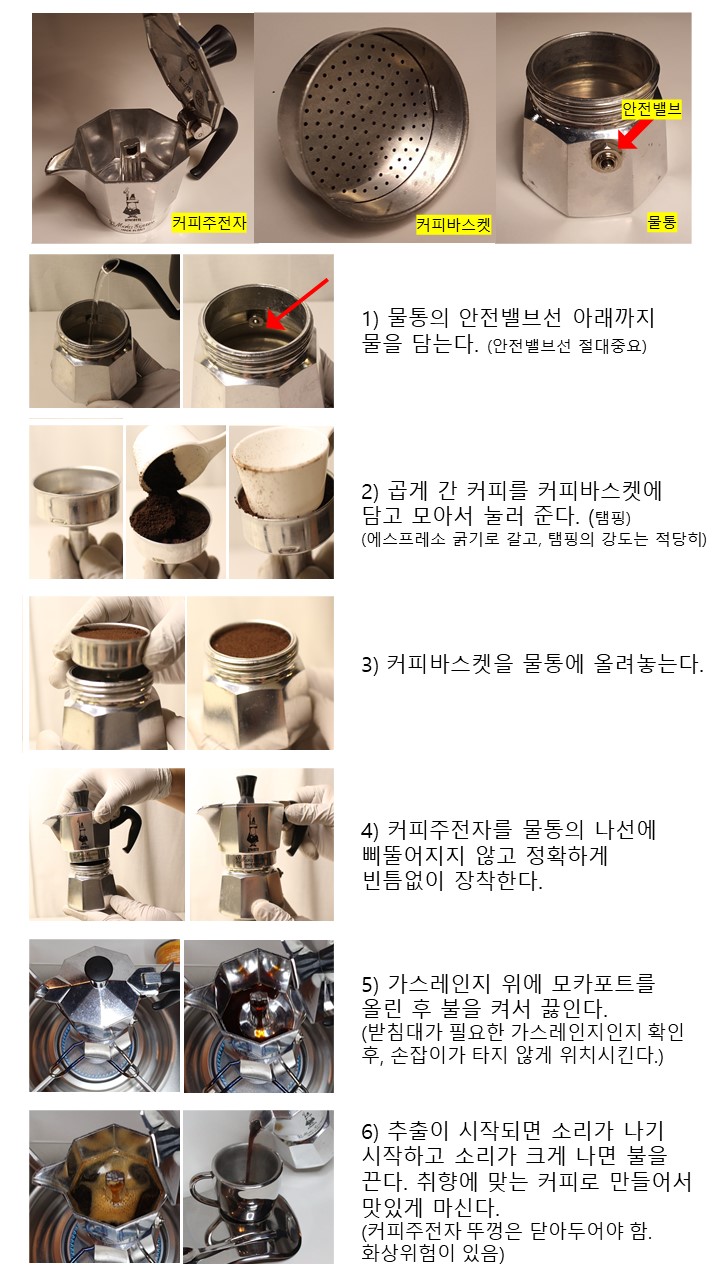 커피주전자

커피바스켓

안전밸브

물통

1) 물통의 안전밸브선 아래까지 물을 담는다. (안전밸브선 절대중요)

2) 곱게 간 커피를 커피바스켓에 담고 모아서 눌러 준다. (탬핑)
(에스프레소 굵기로 갈고, 탬핑의 강도는 적당히)

3) 커피바스켓을 물통에 올려놓는다.

4) 커피주전자를 물통의 나선에 삐뚤어지지 않고 정확하게 빈틈없이 장착한다.

5) 가스레인지 위에 모카포트를 올린 후 불을 켜서 끓인다.
(받침대가 필요한 가스레인지인지 확인 후, 손잡이가 타지 않게 위치시킨다.)

6) 추출이 시작되면 소리가 나기 시작하고 소리가 크게 나면 불을 끈다. 취향에 맞는 커피로 만들어서 맛있게 마신다.
(커피주전자 뚜껑은 닫아두어야 함. 화상위험이 있음)