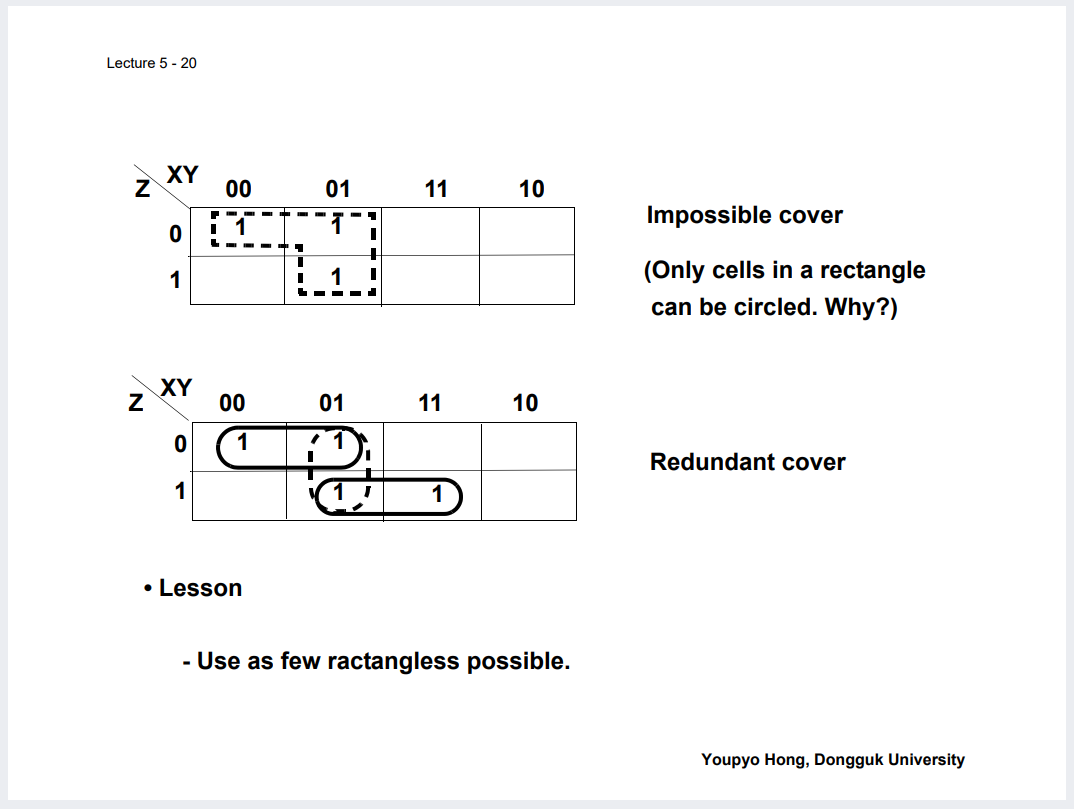 Lecture 5 - 20

| Z \ XY | 00 | 01 | 11 | 10 |
|---|---|---|---|---|
| 0 | 1 | 1 | | |
| 1 | | 1 | | |

Impossible cover

(Only cells in a rectangle can be circled. Why?)

| Z \ XY | 00 | 01 | 11 | 10 |
|---|---|---|---|---|
| 0 | 1 | 1 | | |
| 1 | | 1 | 1 | |

Redundant cover

• Lesson

- Use as few ractangless possible.

Youpyo Hong, Dongguk University