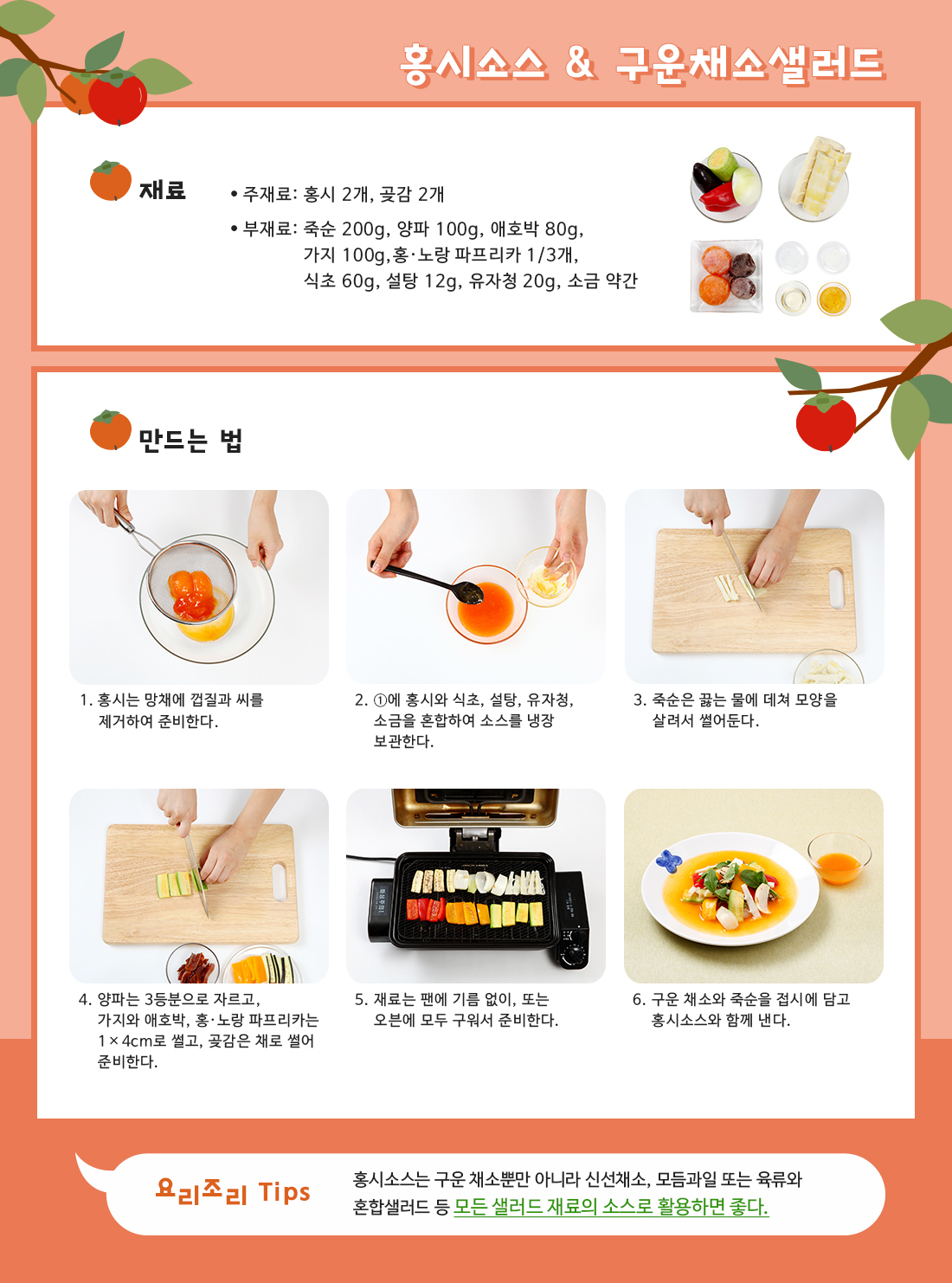 홍시소스 & 구운채소샐러드

재료

• 주재료: 홍시 2개, 곶감 2개

• 부재료: 죽순 200g, 양파 100g, 애호박 80g, 가지 100g,홍·노랑 파프리카 1/3개, 식초 60g, 설탕 12g, 유자청 20g, 소금 약간

만드는 법

1. 홍시는 망채에 껍질과 씨를 제거하여 준비한다.

2. ①에 홍시와 식초, 설탕, 유자청, 소금을 혼합하여 소스를 냉장 보관한다.

3. 죽순은 끓는 물에 데쳐 모양을 살려서 썰어둔다.

4. 양파는 3등분으로 자르고, 가지와 애호박, 홍·노랑 파프리카는 1×4cm로 썰고, 곶감은 채로 썰어 준비한다.

5. 재료는 팬에 기름 없이, 또는 오븐에 모두 구워서 준비한다.

6. 구운 채소와 죽순을 접시에 담고 홍시소스와 함께 낸다.

요리조리 Tips

홍시소스는 구운 채소뿐만 아니라 신선채소, 모듬과일 또는 육류와 혼합샐러드 등 모든 샐러드 재료의 소스로 활용하면 좋다.