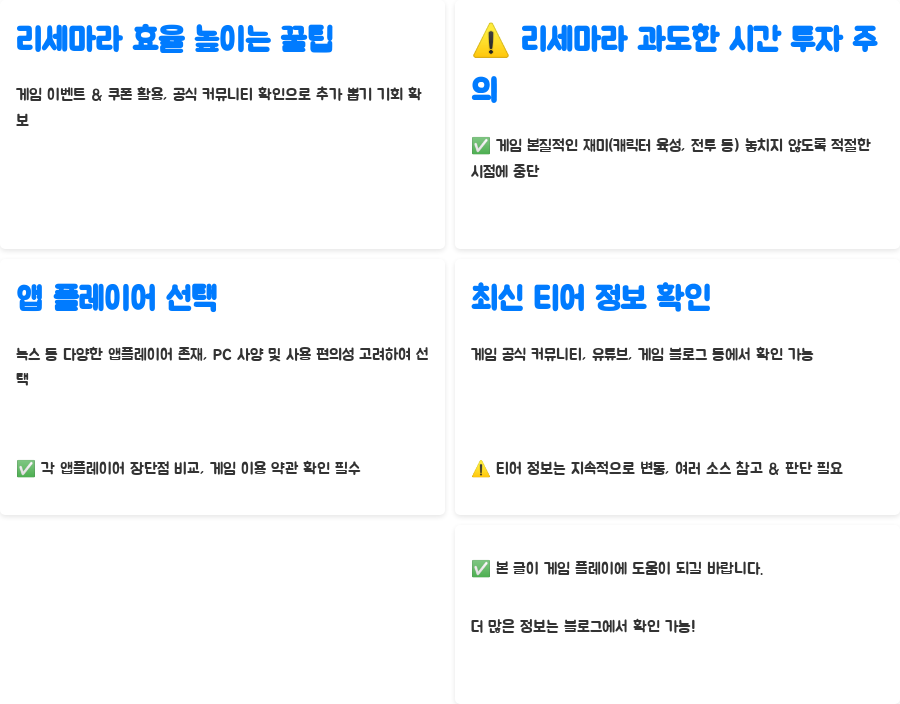 리세마라 효율 높이는 꿀팁

게임 이벤트 & 쿠폰 활용, 공식 커뮤니티 확인으로 추가 뽑기 기회 확보

⚠️ 리세마라 과도한 시간 투자 주의

✅ 게임 본질적인 재미(캐릭터 육성, 전투 등) 놓치지 않도록 적절한 시점에 중단

앱 플레이어 선택

녹스 등 다양한 앱플레이어 존재, PC 사양 및 사용 편의성 고려하여 선택

✅ 각 앱플레이어 장단점 비교, 게임 이용 약관 확인 필수

최신 티어 정보 확인

게임 공식 커뮤니티, 유튜브, 게임 블로그 등에서 확인 가능

⚠️ 티어 정보는 지속적으로 변동, 여러 소스 참고 & 판단 필요

✅ 본 글이 게임 플레이에 도움이 되길 바랍니다.

더 많은 정보는 블로그에서 확인 가능!