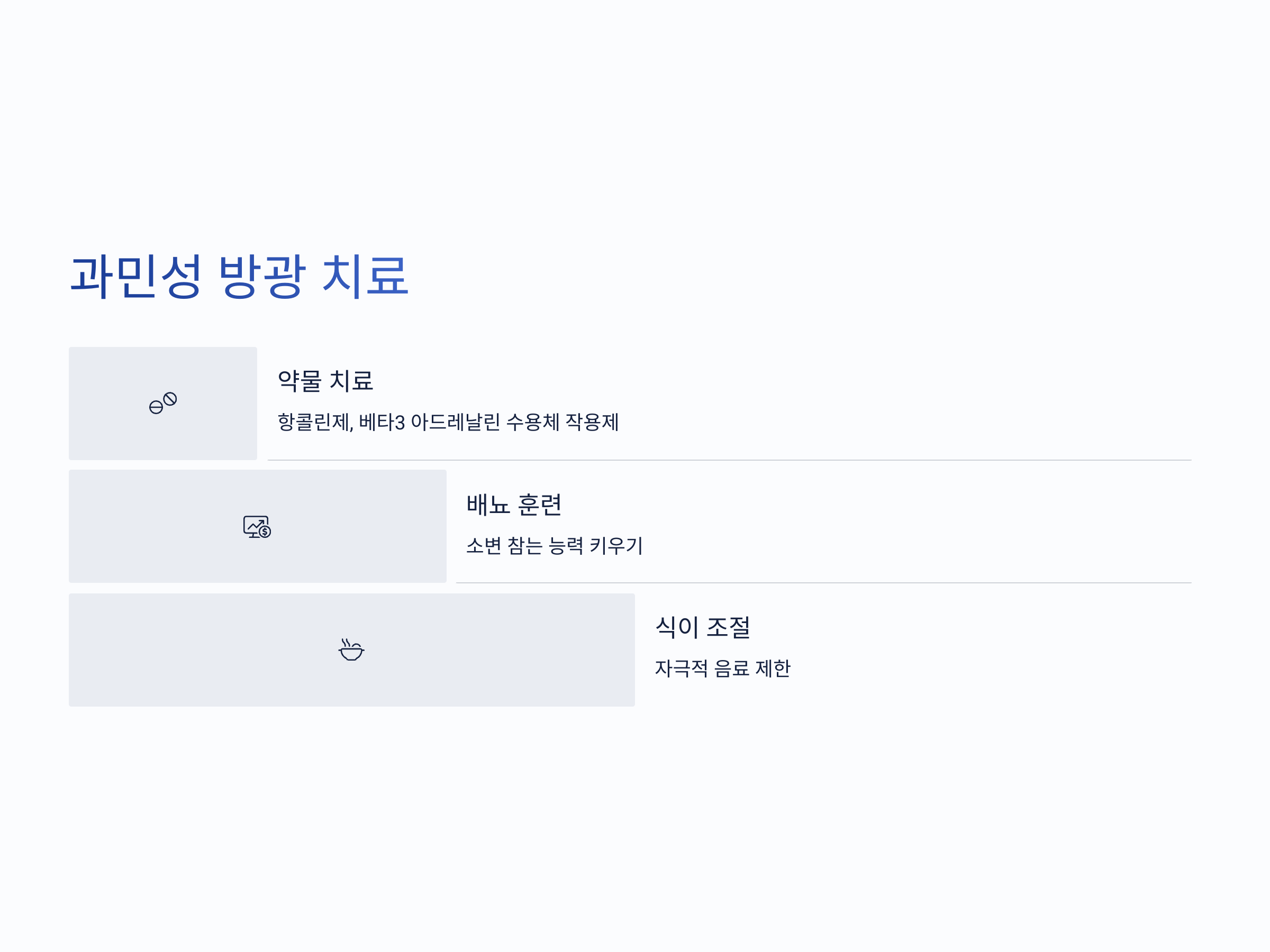 과민성 방광 치료

약물 치료

항콜린제, 베타3 아드레날린 수용체 작용제

배뇨 훈련

소변 참는 능력 키우기

식이 조절

자극적 음료 제한