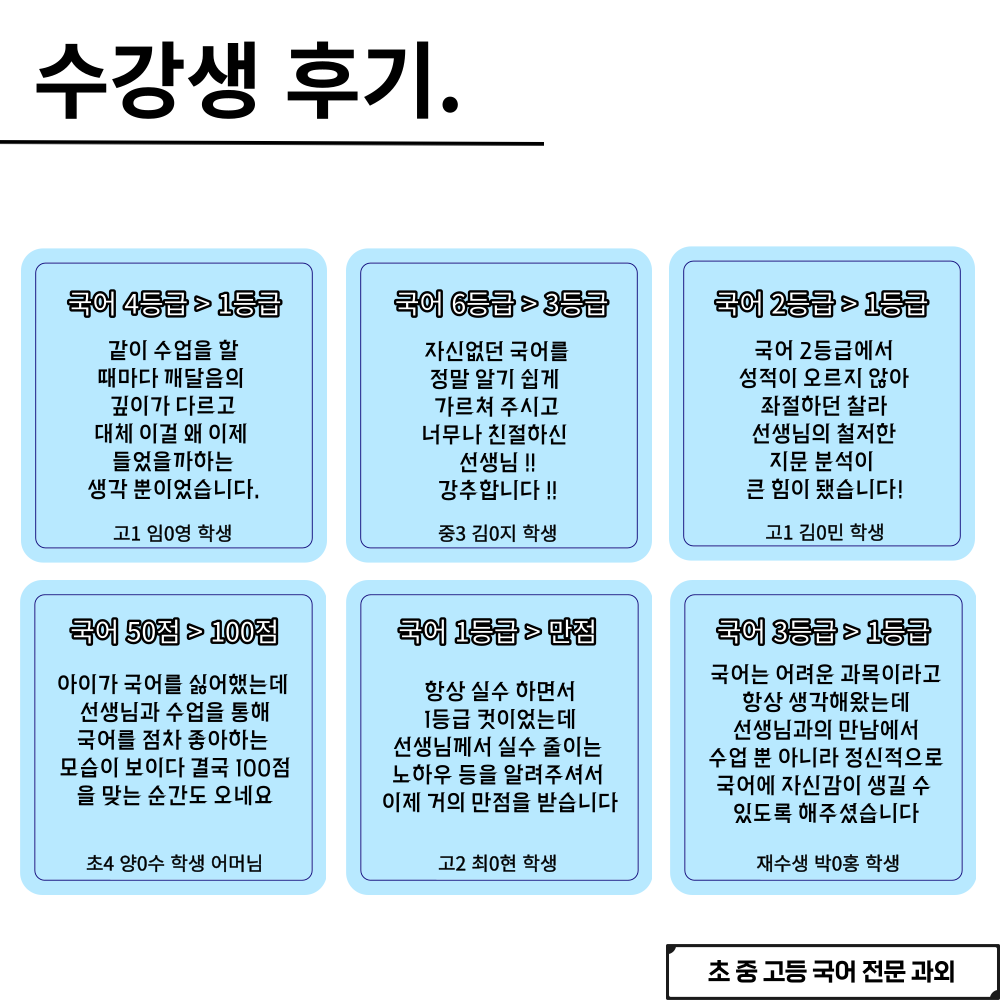 수강생 후기.

국어 4등급 > 1등급

같이 수업을 할
때마다 깨달음의
깊이가 다르고
대체 이걸 왜 이제
들었을까하는
생각 뿐이었습니다.

고1 임0영 학생

국어 6등급 > 3등급

자신없던 국어를
정말 알기 쉽게
가르쳐 주시고
너무나 친절하신
선생님 !!
강추합니다 !!

중3 김0지 학생

국어 2등급 > 1등급

국어 2등급에서
성적이 오르지 않아
좌절하던 찰라
선생님의 철저한
지문 분석이
큰 힘이 됐습니다!

고1 김0민 학생

국어 50점 > 100점

아이가 국어를 싫어했는데
선생님과 수업을 통해
국어를 점차 좋아하는
모습이 보이다 결국 100점
을 맞는 순간도 오네요

초4 양0수 학생 어머님

국어 1등급 > 만점

항상 실수 하면서
1등급 컷이었는데
선생님께서 실수 줄이는
노하우 등을 알려주셔서
이제 거의 만점을 받습니다

고2 최0현 학생

국어 3등급 > 1등급

국어는 어려운 과목이라고
항상 생각해왔는데
선생님과의 만남에서
수업 뿐 아니라 정신적으로
국어에 자신감이 생길 수
있도록 해주셨습니다

재수생 박0홍 학생

초 중 고등 국어 전문 과외