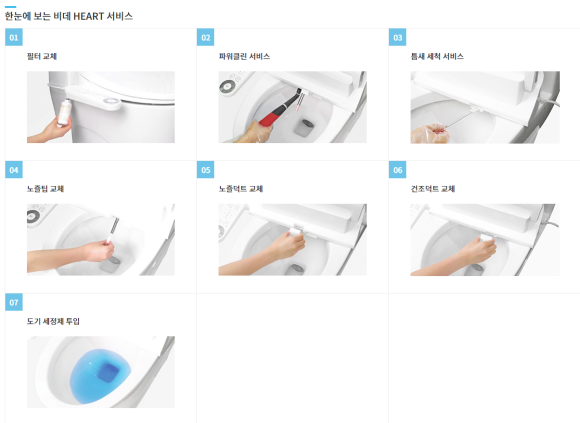 한눈에 보는 비데 HEART 서비스

01

필터 교체

02

파워클린 서비스

03

틈새 세척 서비스

04

노즐팁 교체

05

노즐덕트 교체

06

건조덕트 교체

07

도기 세정제 투입