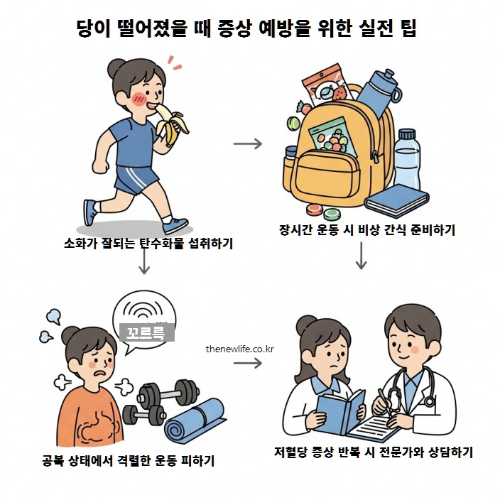 당이 떨어졌을 때 증상 예방을 위한 실전 팁

소화가 잘되는 탄수화물 섭취하기

장시간 운동 시 비상 간식 준비하기

꼬르륵

thenewlife.co.kr

공복 상태에서 격렬한 운동 피하기

저혈당 증상 반복 시 전문가와 상담하기