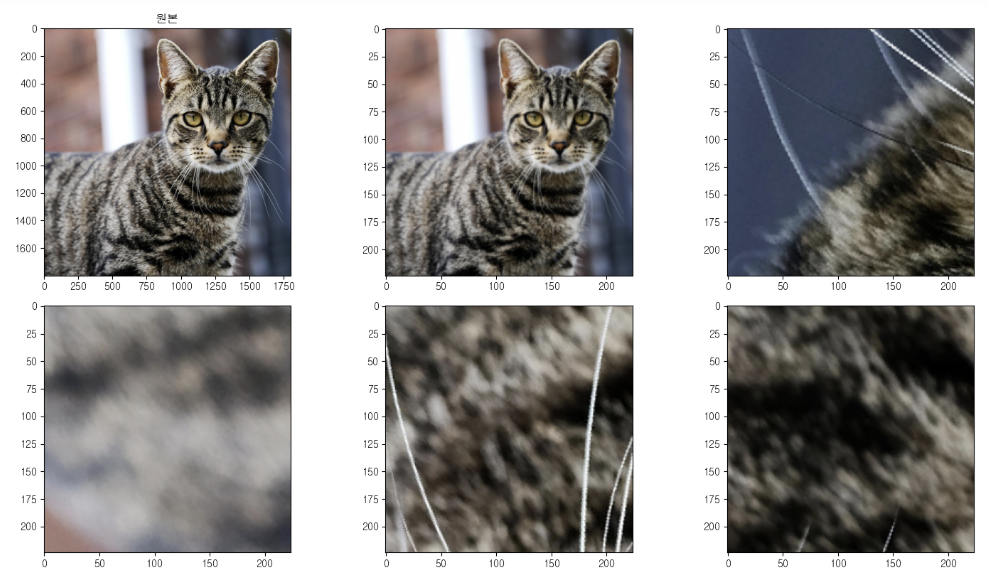 원본

0
200
400
600
800
1000
1200
1400
1600
0 250 500 750 1000 1250 1500 1750

0
25
50
75
100
125
150
175
200
0 50 100 150 200

0
25
50
75
100
125
150
175
200
0 50 100 150 200

0
25
50
75
100
125
150
175
200
0 50 100 150 200

0
25
50
75
100
125
150
175
200
0 50 100 150 200

0
25
50
75
100
125
150
175
200
0 50 100 150 200