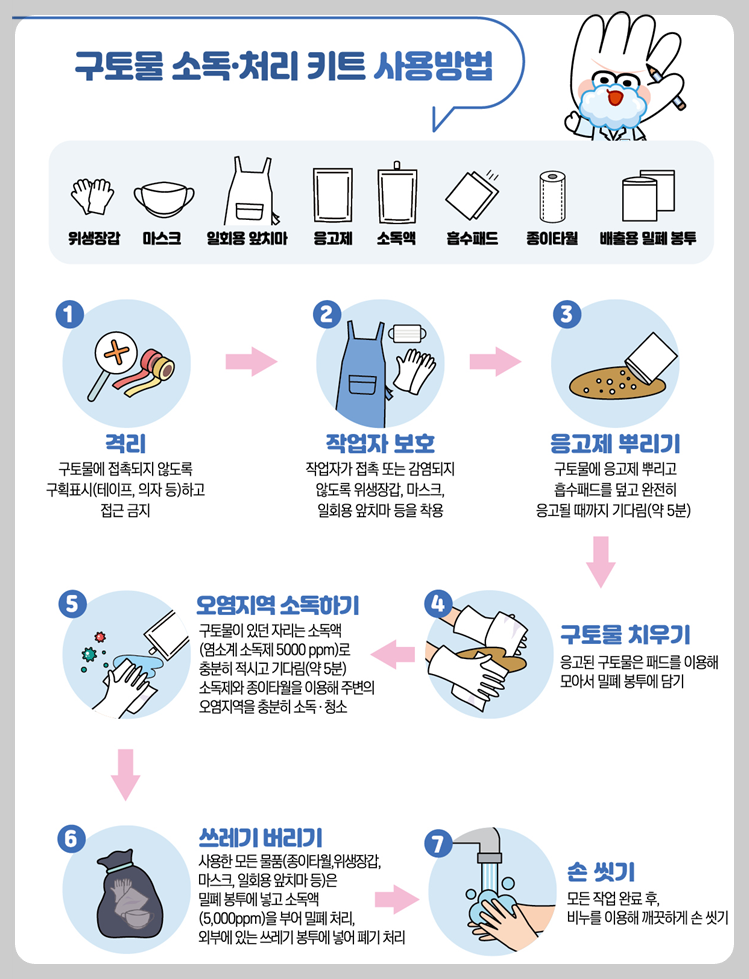 구토물 소독·처리 키트 사용방법

위생장갑
마스크
일회용 앞치마
응고제
소독액
흡수패드
종이타월
배출용 밀폐 봉투

1
격리
구토물에 접촉되지 않도록 구획표시(테이프, 의자 등)하고 접근 금지

2
작업자 보호
작업자가 접촉 또는 감염되지 않도록 위생장갑, 마스크, 일회용 앞치마 등을 착용

3
응고제 뿌리기
구토물에 응고제 뿌리고 흡수패드를 덮고 완전히 응고될 때까지 기다림(약 5분)

4
구토물 치우기
응고된 구토물은 패드를 이용해 모아서 밀폐 봉투에 담기

5
오염지역 소독하기
구토물이 있던 자리는 소독액 (염소계 소독제 5000 ppm)로 충분히 적시고 기다림(약 5분) 소독제와 종이타월을 이용해 주변의 오염지역을 충분히 소독 · 청소

6
쓰레기 버리기
사용한 모든 물품(종이타월,위생장갑, 마스크, 일회용 앞치마 등)은 밀폐 봉투에 넣고 소독액 (5,000ppm)을 부어 밀폐 처리, 외부에 있는 쓰레기 봉투에 넣어 폐기 처리

7
손 씻기
모든 작업 완료 후, 비누를 이용해 깨끗하게 손 씻기