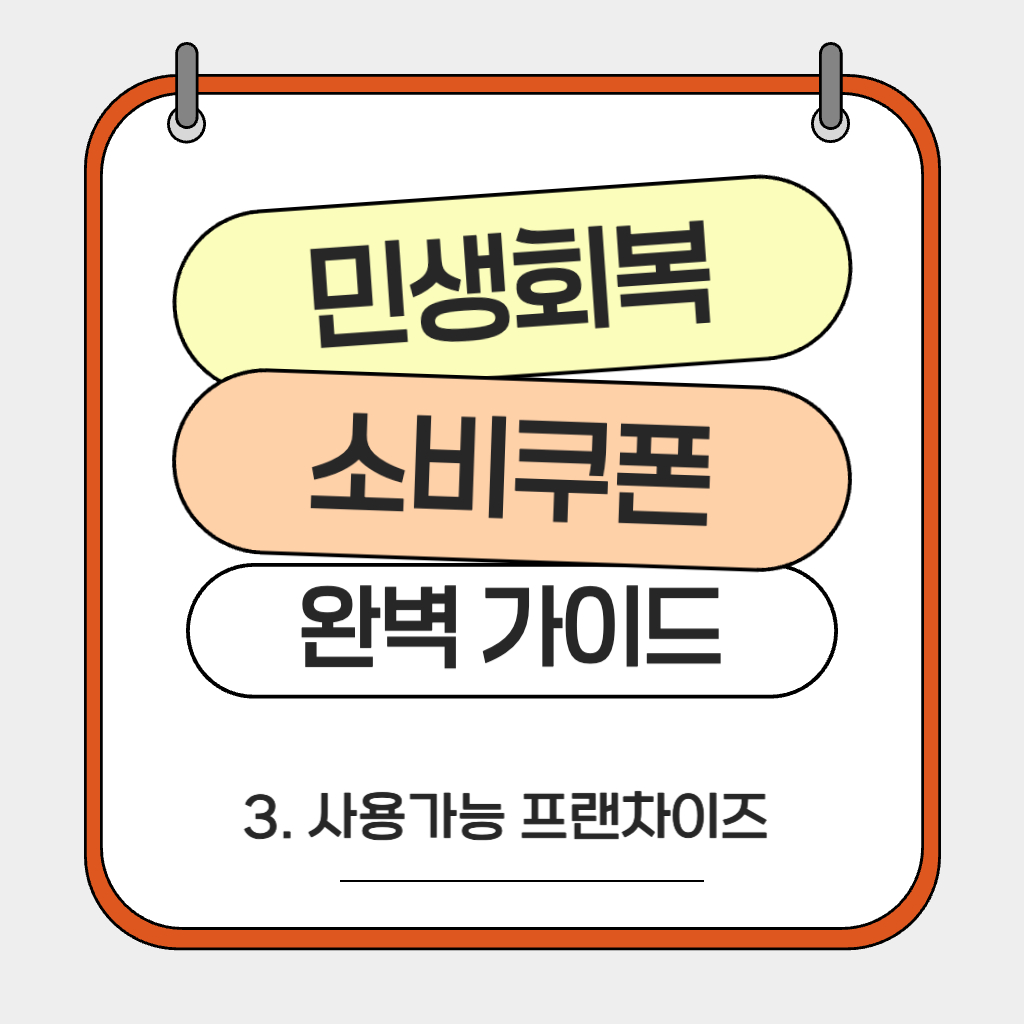 민생회복

소비쿠폰

완벽 가이드

3. 사용가능 프랜차이즈