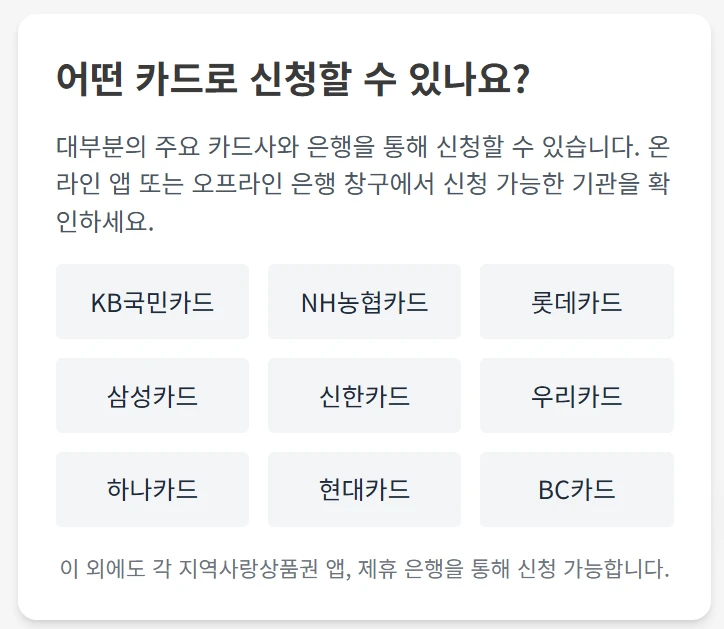 어떤 카드로 신청할 수 있나요?

대부분의 주요 카드사와 은행을 통해 신청할 수 있습니다. 온라인 앱 또는 오프라인 은행 창구에서 신청 가능한 기관을 확인하세요.

KB국민카드

NH농협카드

롯데카드

삼성카드

신한카드

우리카드

하나카드

현대카드

BC카드

이 외에도 각 지역사랑상품권 앱, 제휴 은행을 통해 신청 가능합니다.