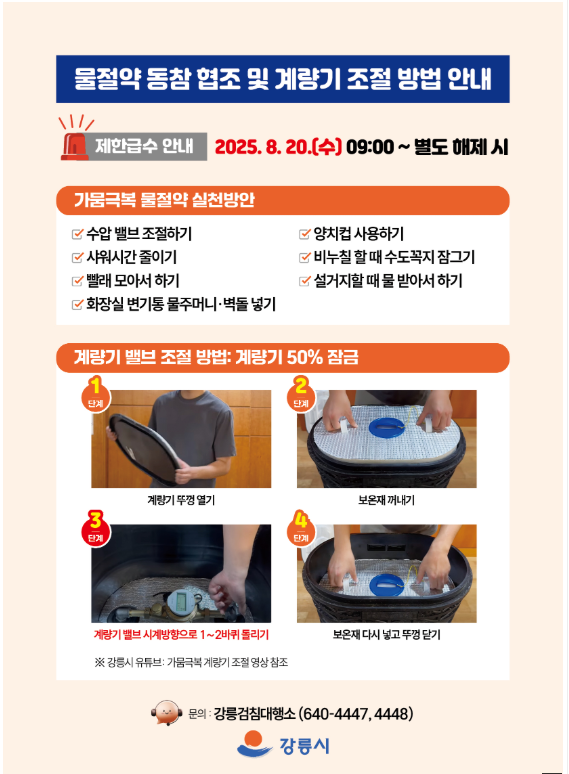 물절약 동참 협조 및 계량기 조절 방법 안내

제한급수 안내 2025. 8. 20.(수) 09:00 ~ 별도 해제 시

가뭄극복 물절약 실천방안

수압 밸브 조절하기
샤워시간 줄이기
빨래 모아서 하기
화장실 변기통 물주머니·벽돌 넣기

양치컵 사용하기
비누칠 할 때 수도꼭지 잠그기
설거지할 때 물 받아서 하기

계량기 밸브 조절 방법: 계량기 50% 잠금

1 단계
계량기 뚜껑 열기

2 단계
보온재 꺼내기

3 단계
계량기 밸브 시계방향으로 1~2바퀴 돌리기

4 단계
보온재 다시 넣고 뚜껑 닫기

※ 강릉시 유튜브: 가뭄극복 계량기 조절 영상 참조

문의 : 강릉검침대행소 (640-4447, 4448)

강릉시