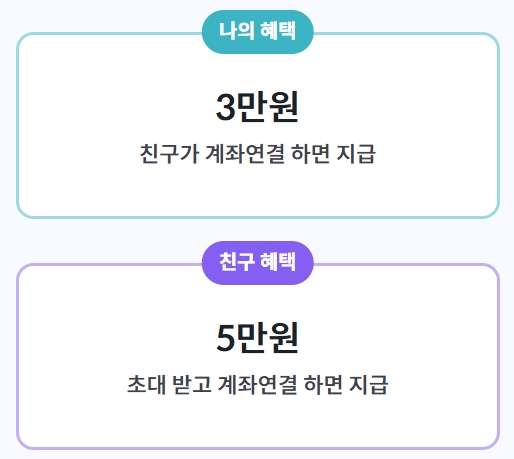 나의 혜택

3만원

친구가 계좌연결 하면 지급

친구 혜택

5만원

초대 받고 계좌연결 하면 지급