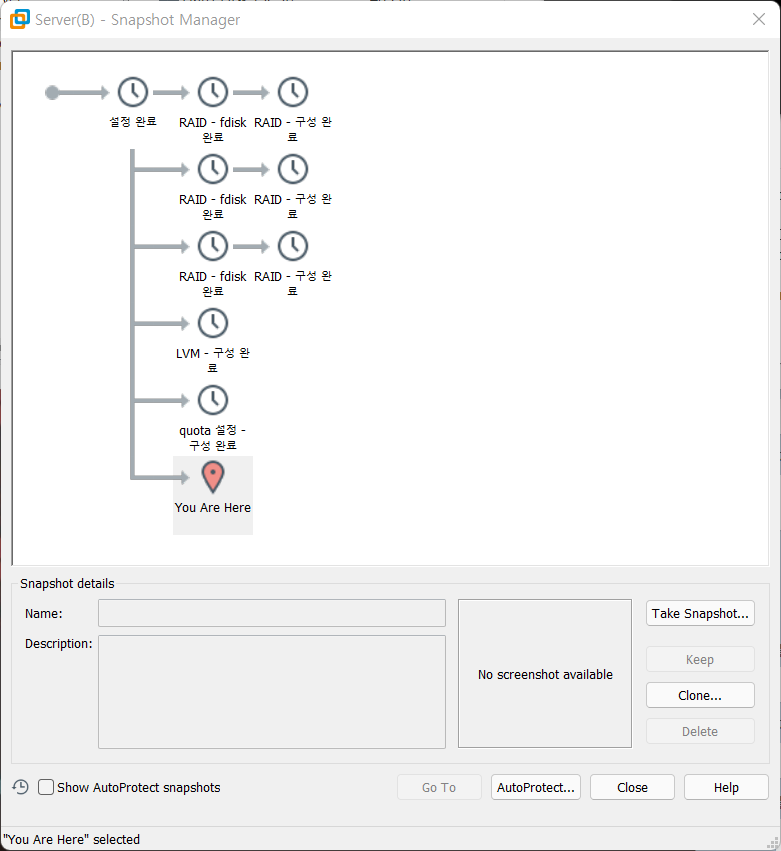 Server(B) - Snapshot Manager

설정 완료
RAID - fdisk 완료
RAID - 구성 완료
RAID - fdisk 완료
RAID - 구성 완료
RAID - fdisk 완료
RAID - 구성 완료
LVM - 구성 완료
quota 설정 - 구성 완료
You Are Here

Snapshot details
Name:
Description:
No screenshot available
Take Snapshot...
Keep
Clone...
Delete

Show AutoProtect snapshots
Go To
AutoProtect...
Close
Help

"You Are Here" selected