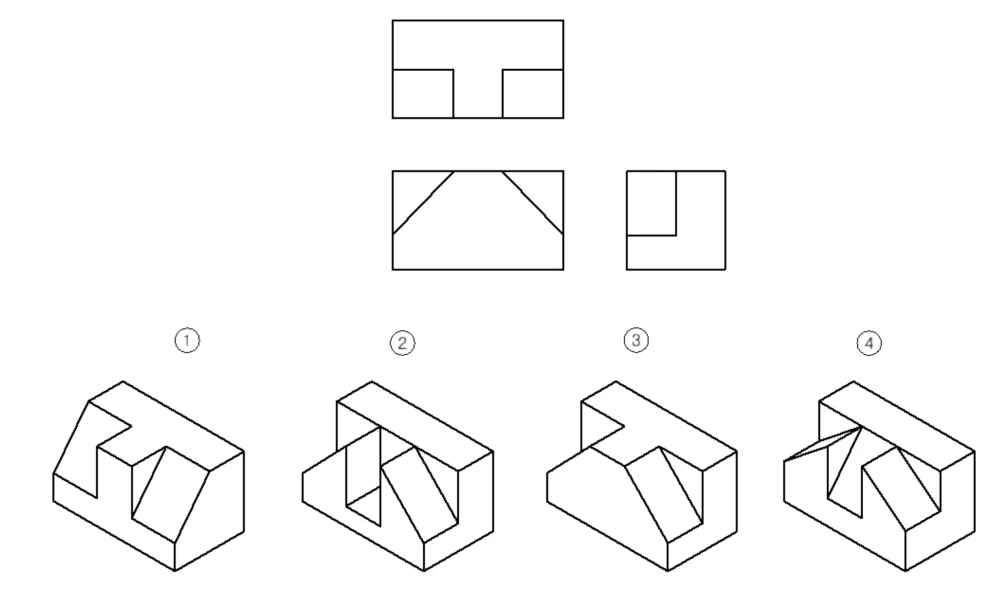 ①

②

③

④