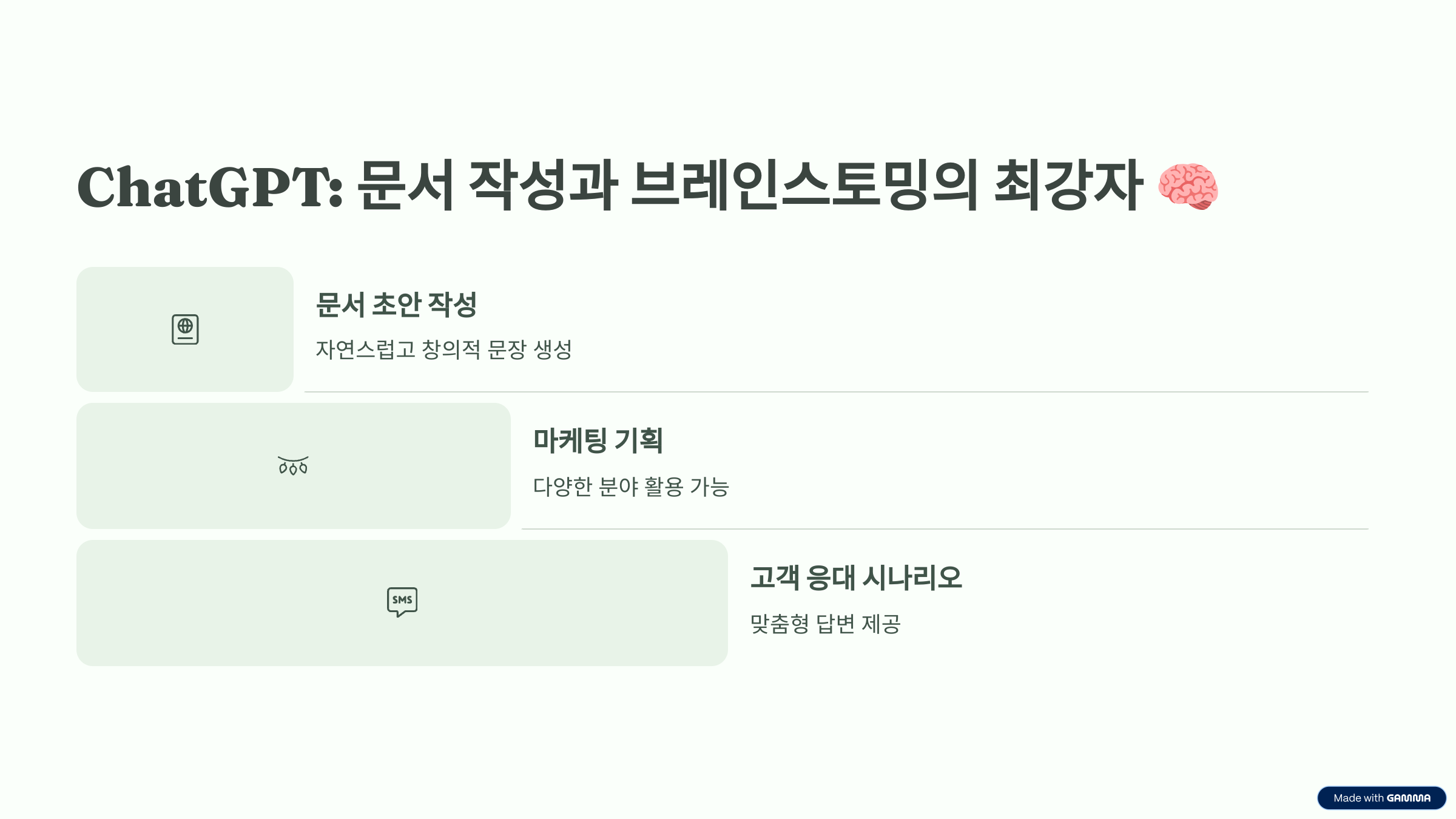 ChatGPT: 문서 작성과 브레인스토밍의 최강자 🧠

문서 초안 작성

자연스럽고 창의적 문장 생성

마케팅 기획

다양한 분야 활용 가능

SMS

고객 응대 시나리오

맞춤형 답변 제공

Made with GAMMA