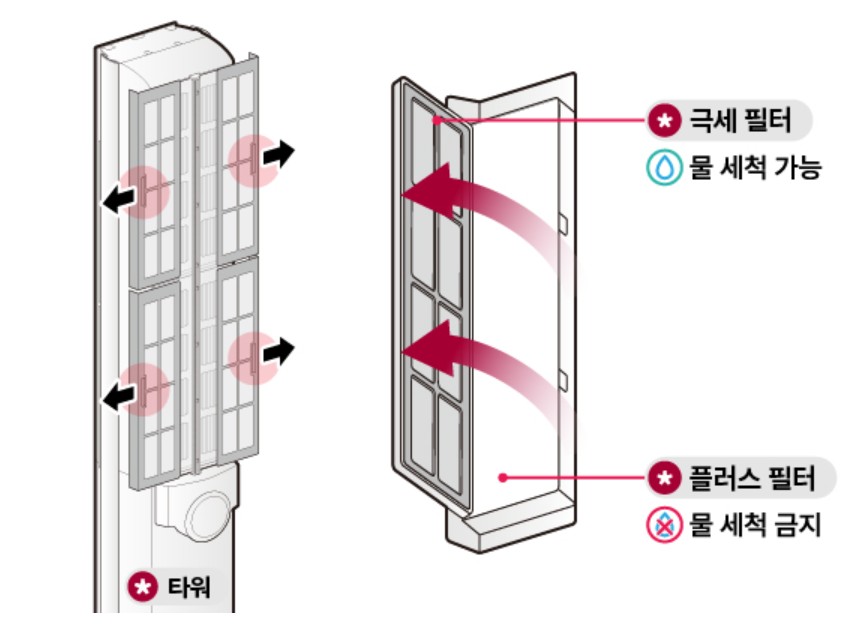 극세 필터
물 세척 가능
플러스 필터
물 세척 금지
타워