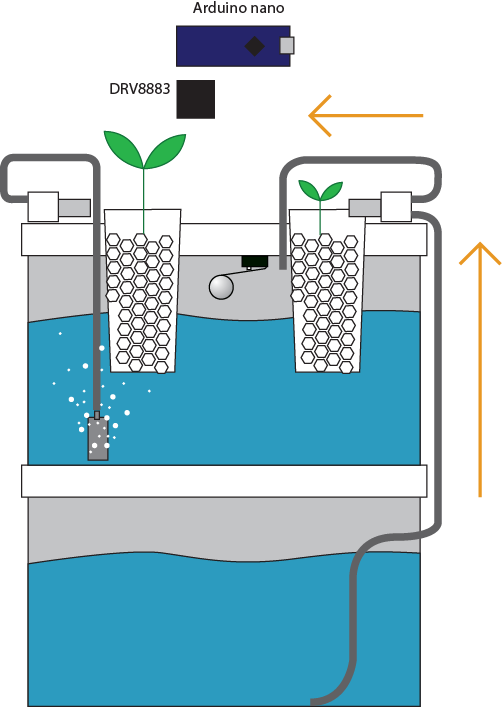 Arduino nano

DRV8883