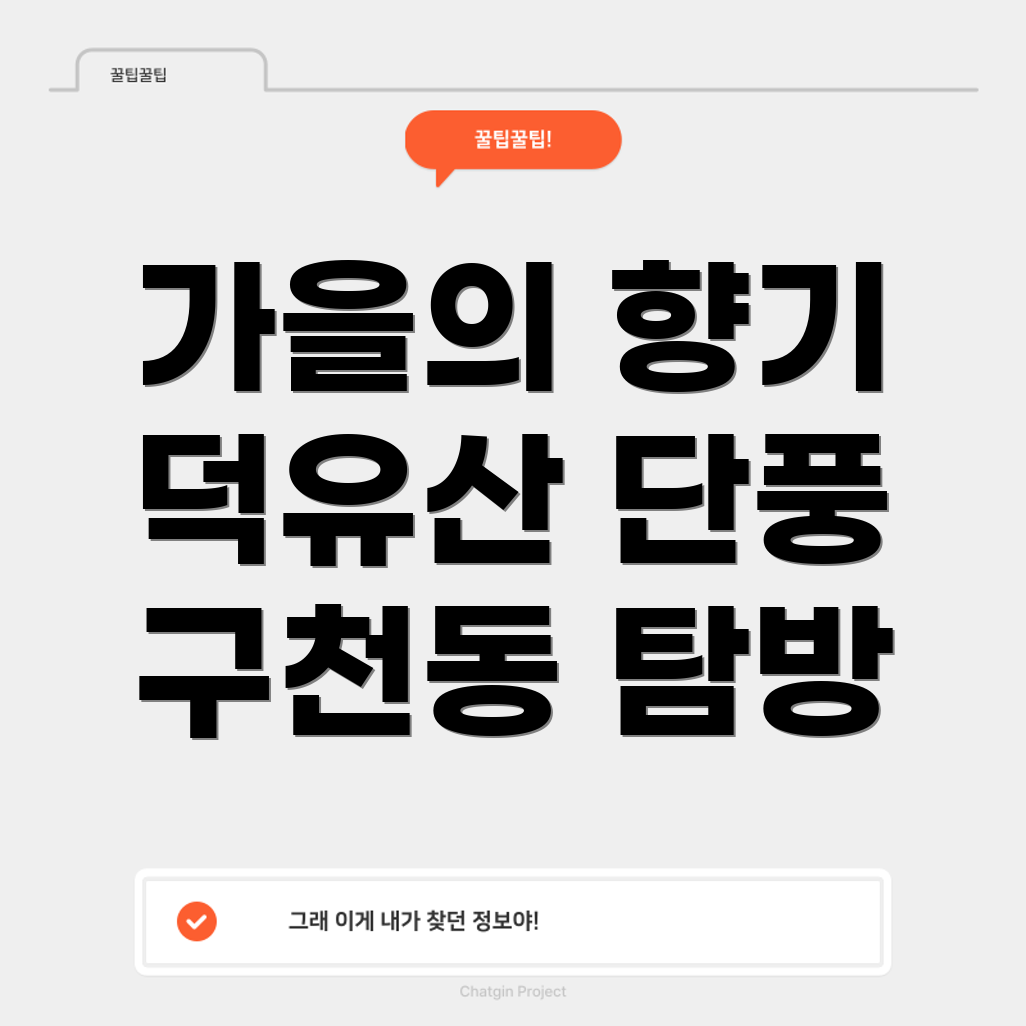 꿀팁꿀팁

꿀팁꿀팁!

가을의 향기
덕유산 단풍
구천동 탐방

그래 이게 내가 찾던 정보야!

Chatgin Project