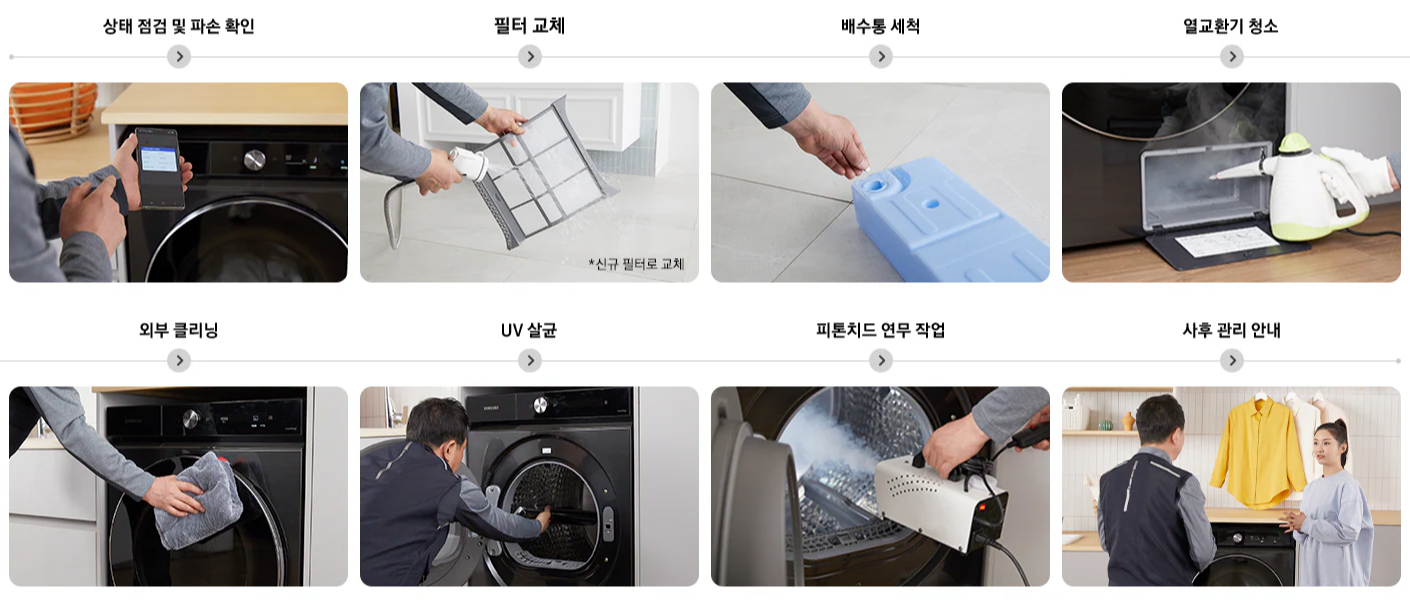 상태 점검 및 파손 확인

필터 교체

*신규 필터로 교체

배수통 세척

열교환기 청소

외부 클리닝

UV 살균

SAMSUNG

피톤치드 연무 작업

사후 관리 안내