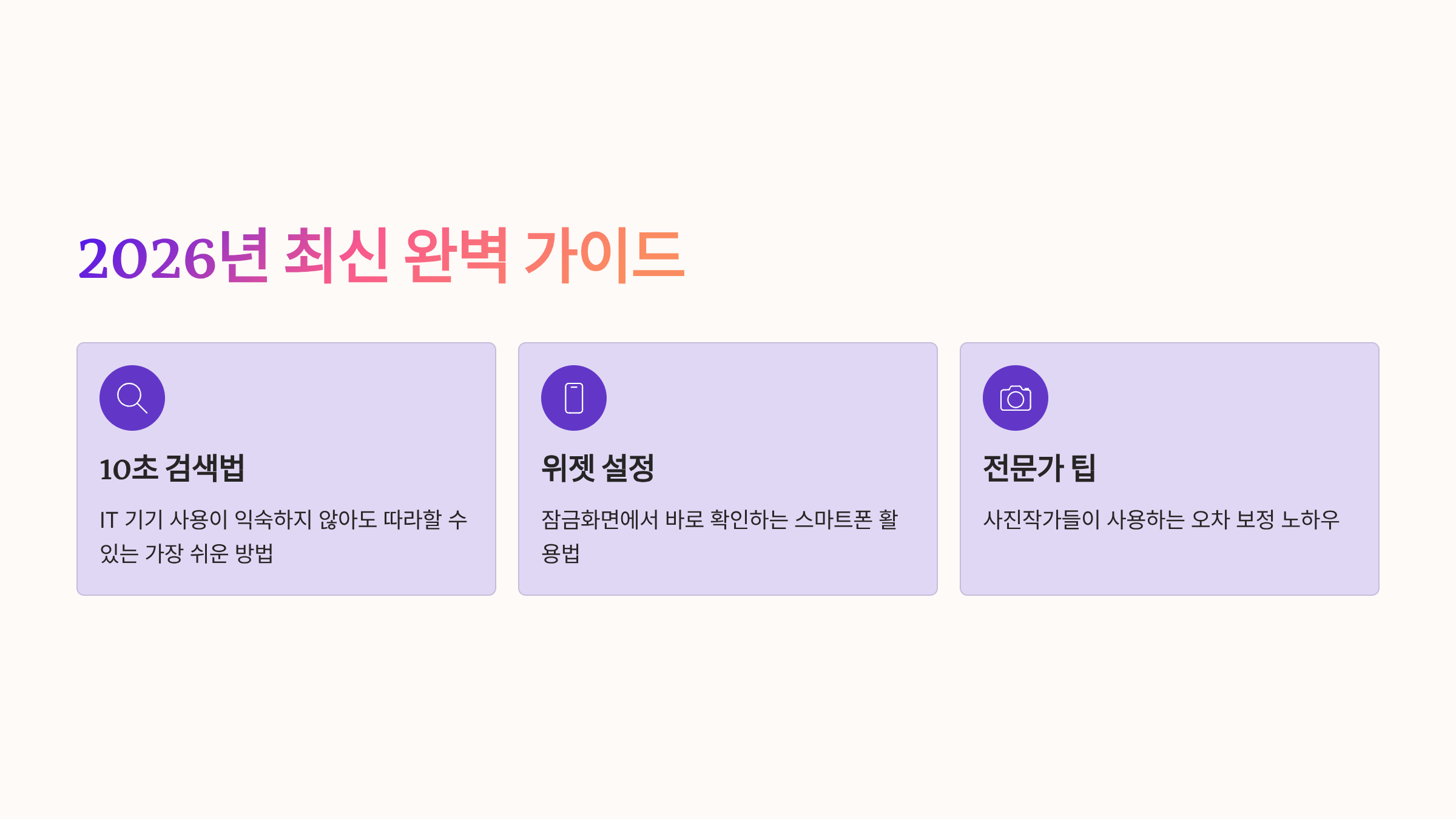 2026년 최신 완벽 가이드

10초 검색법

IT 기기 사용이 익숙하지 않아도 따라할 수 있는 가장 쉬운 방법

위젯 설정

잠금화면에서 바로 확인하는 스마트폰 활용법

전문가 팁

사진작가들이 사용하는 오차 보정 노하우