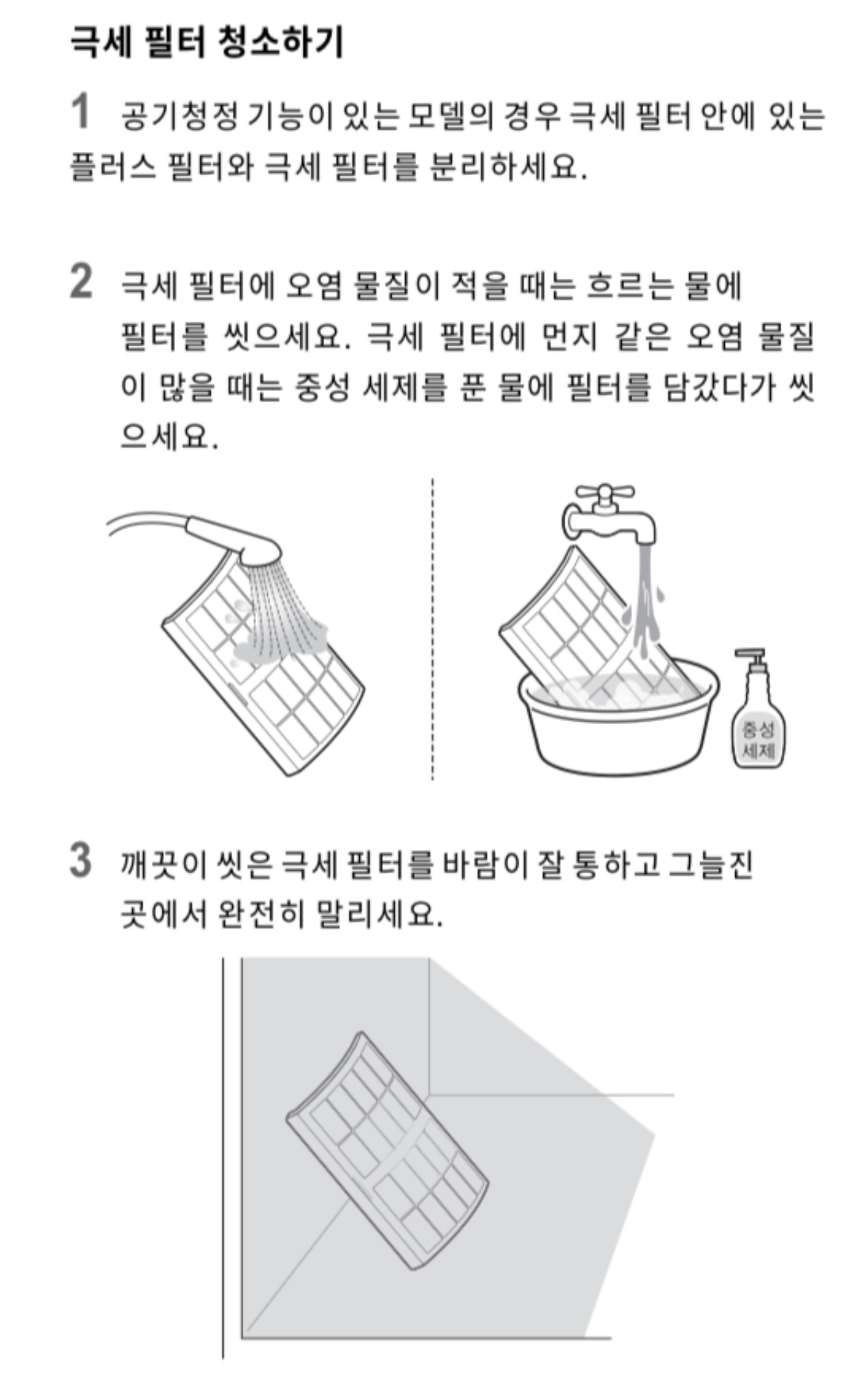 극세 필터 청소하기

1 공기청정 기능이 있는 모델의 경우 극세 필터 안에 있는 플러스 필터와 극세 필터를 분리하세요.

2 극세 필터에 오염 물질이 적을 때는 흐르는 물에 필터를 씻으세요. 극세 필터에 먼지 같은 오염 물질이 많을 때는 중성 세제를 푼 물에 필터를 담갔다가 씻으세요.

중성 세제

3 깨끗이 씻은 극세 필터를 바람이 잘 통하고 그늘진 곳에서 완전히 말리세요.