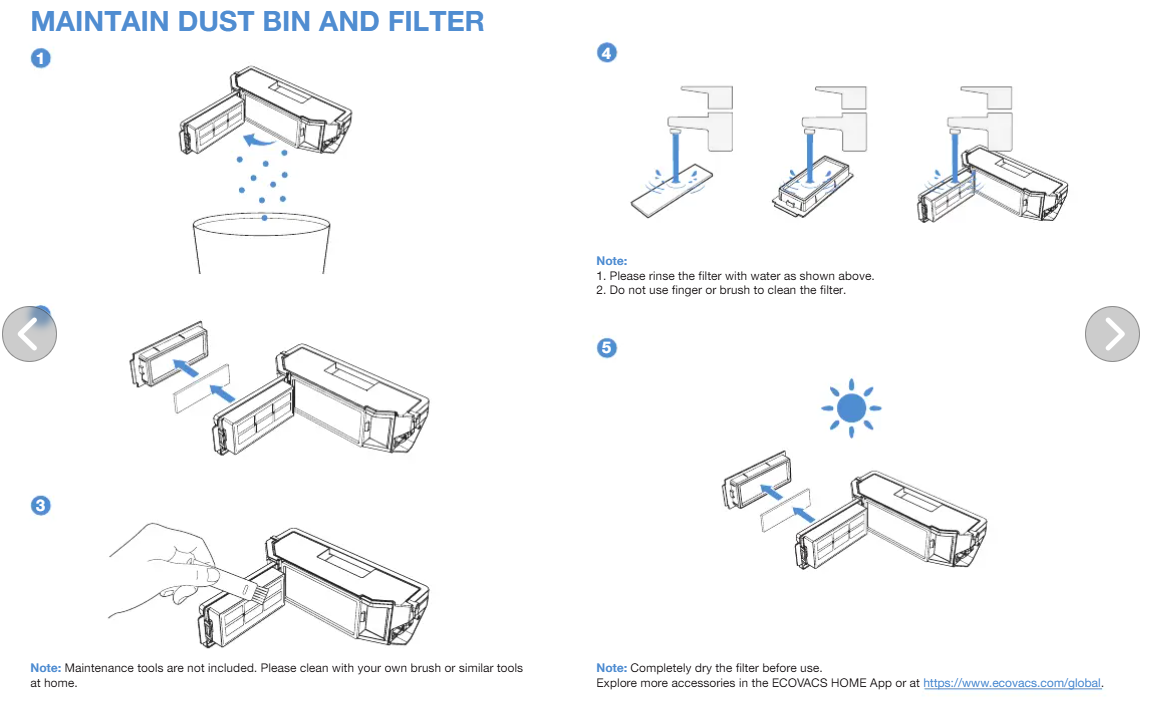 MAINTAIN DUST BIN AND FILTER

1

3

Note: Maintenance tools are not included. Please clean with your own brush or similar tools at home.

4

Note:
1. Please rinse the filter with water as shown above.
2. Do not use finger or brush to clean the filter.

5

Note: Completely dry the filter before use.
Explore more accessories in the ECOVACS HOME App or at https://www.ecovacs.com/global.