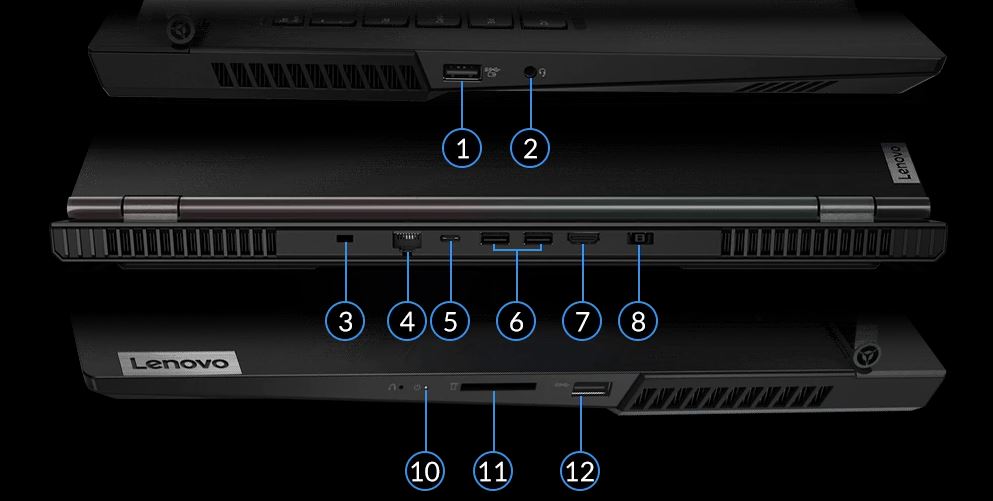 1
2
Lenovo
3
4
5
6
7
8
Lenovo
10
11
12