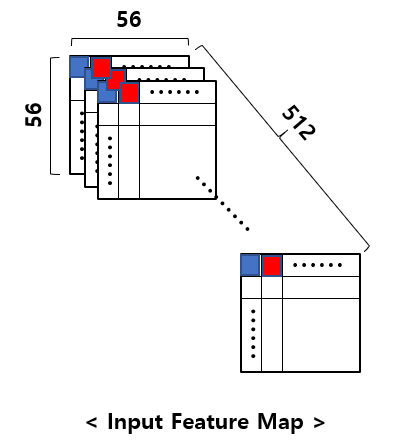 56

56

512

< Input Feature Map >