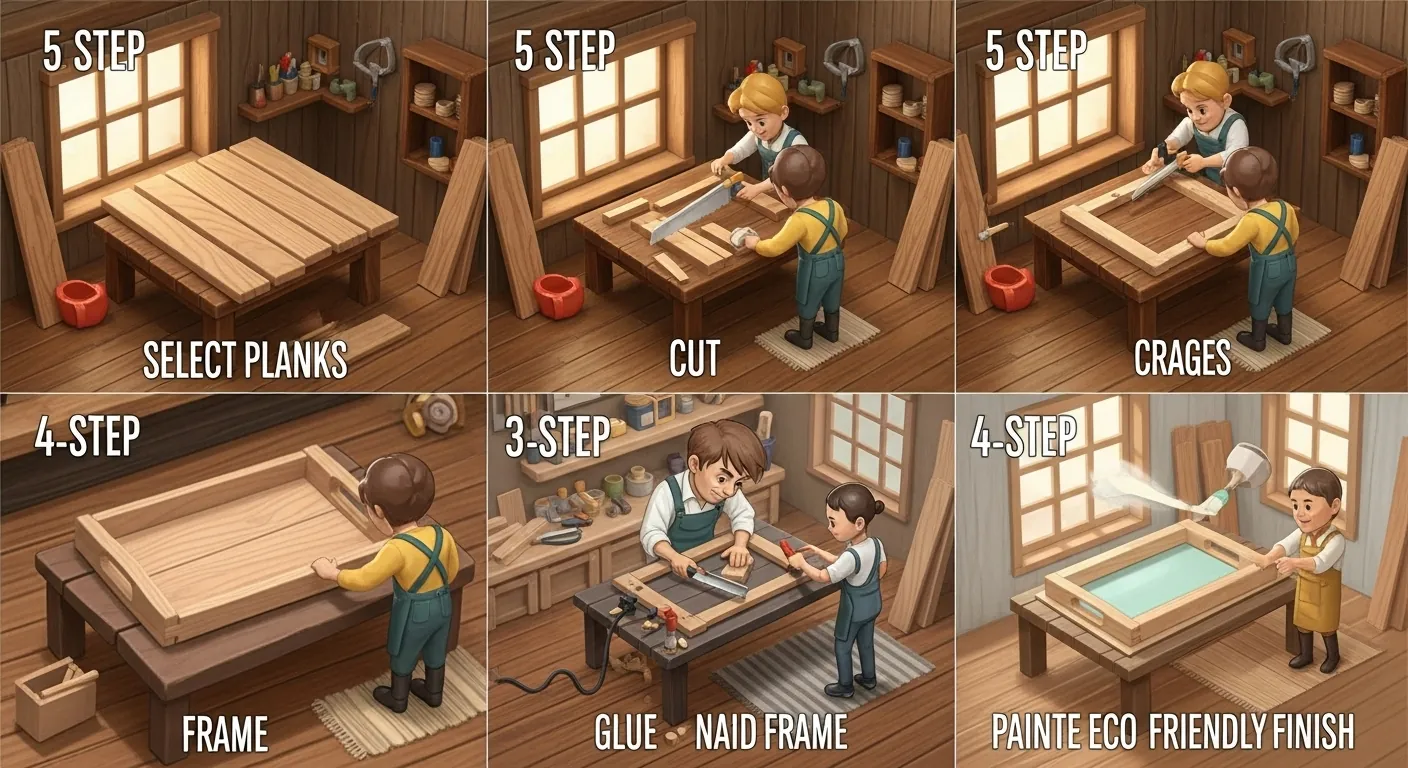 5 STEP

SELECT PLANKS

5 STEP

CUT

5 STEP

CRAGES

4-STEP

FRAME

3-STEP

GLUE NAID FRAME

4-STEP

PAINTE ECO FRIENDLY FINISH