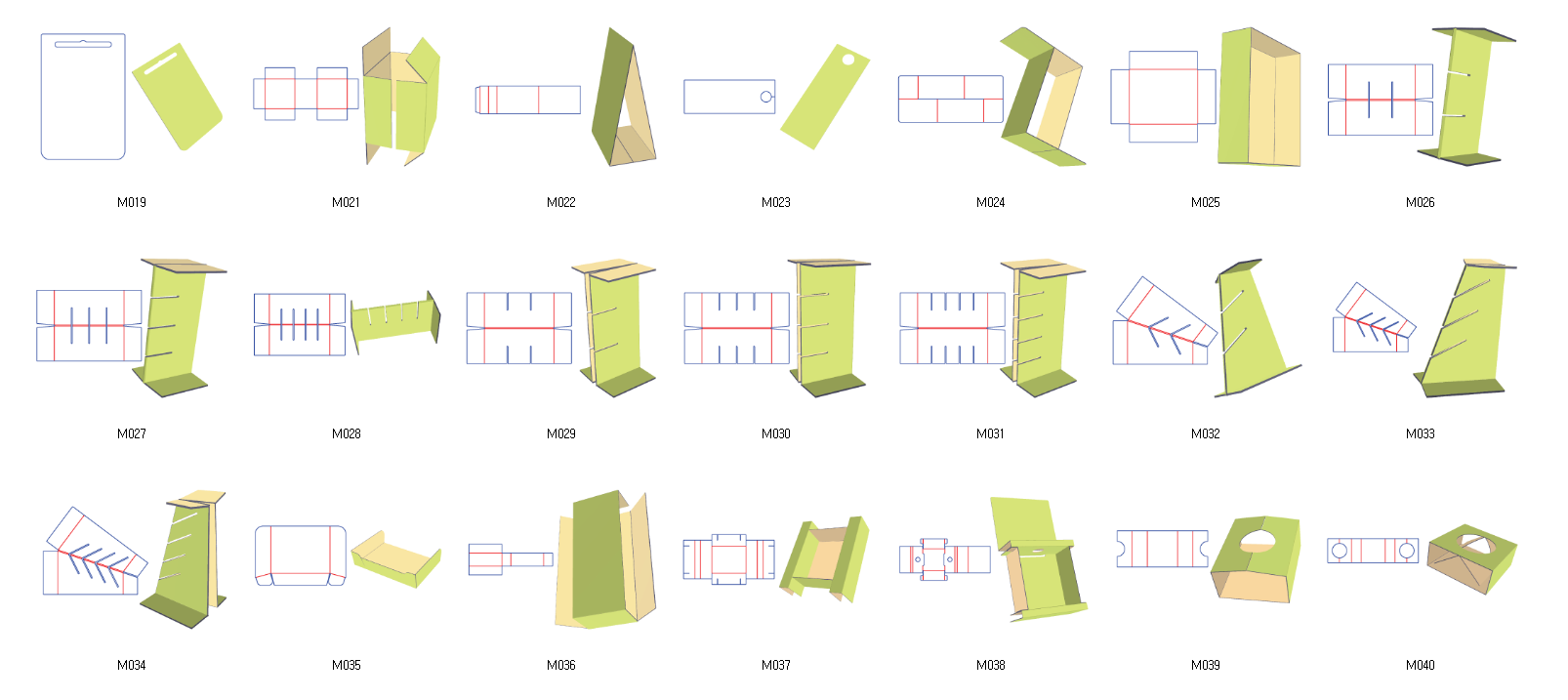 M019 M021 M022 M023 M024 M025 M026

M027 M028 M029 M030 M031 M032 M033

M034 M035 M036 M037 M038 M039 M040